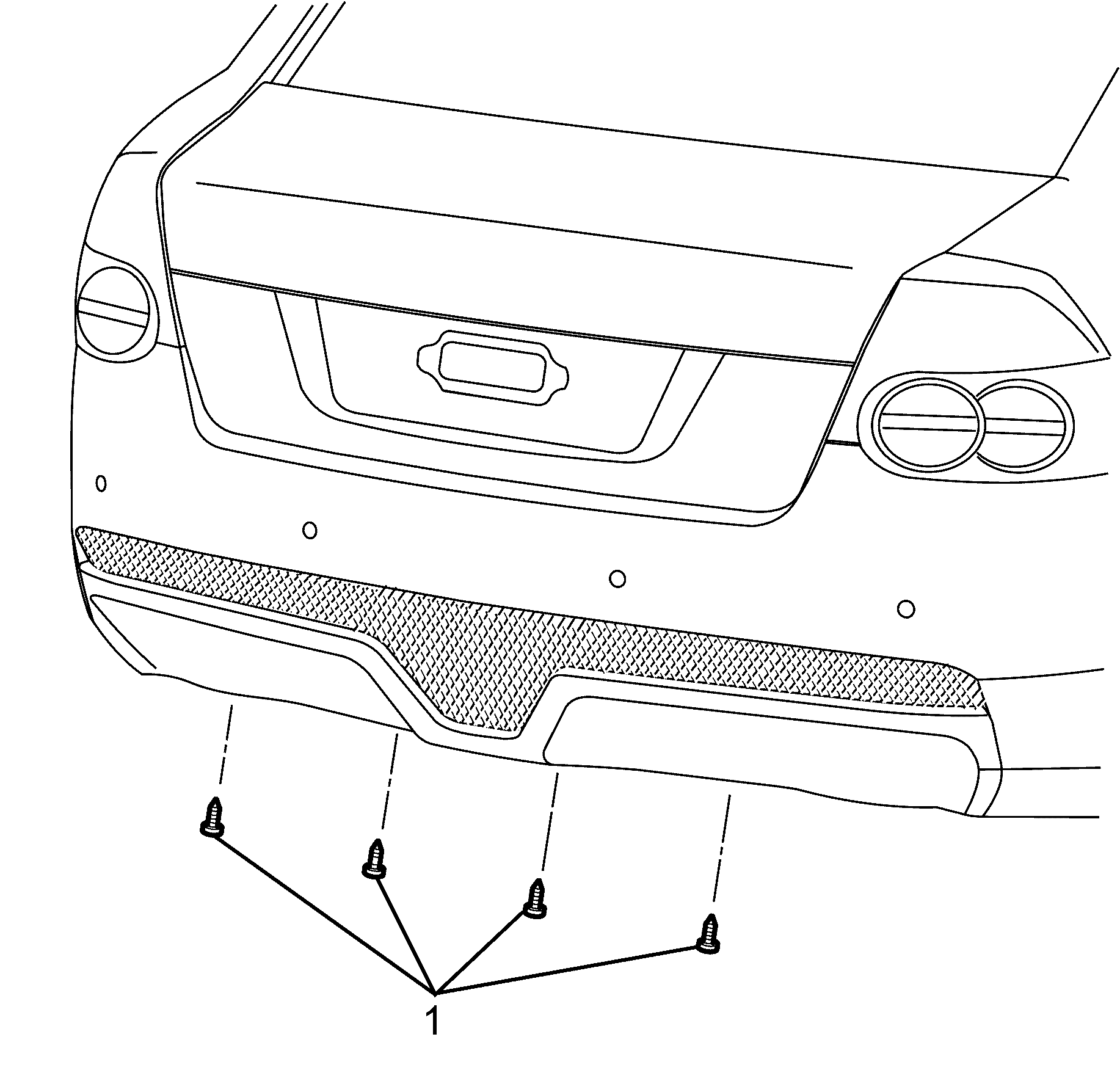 1