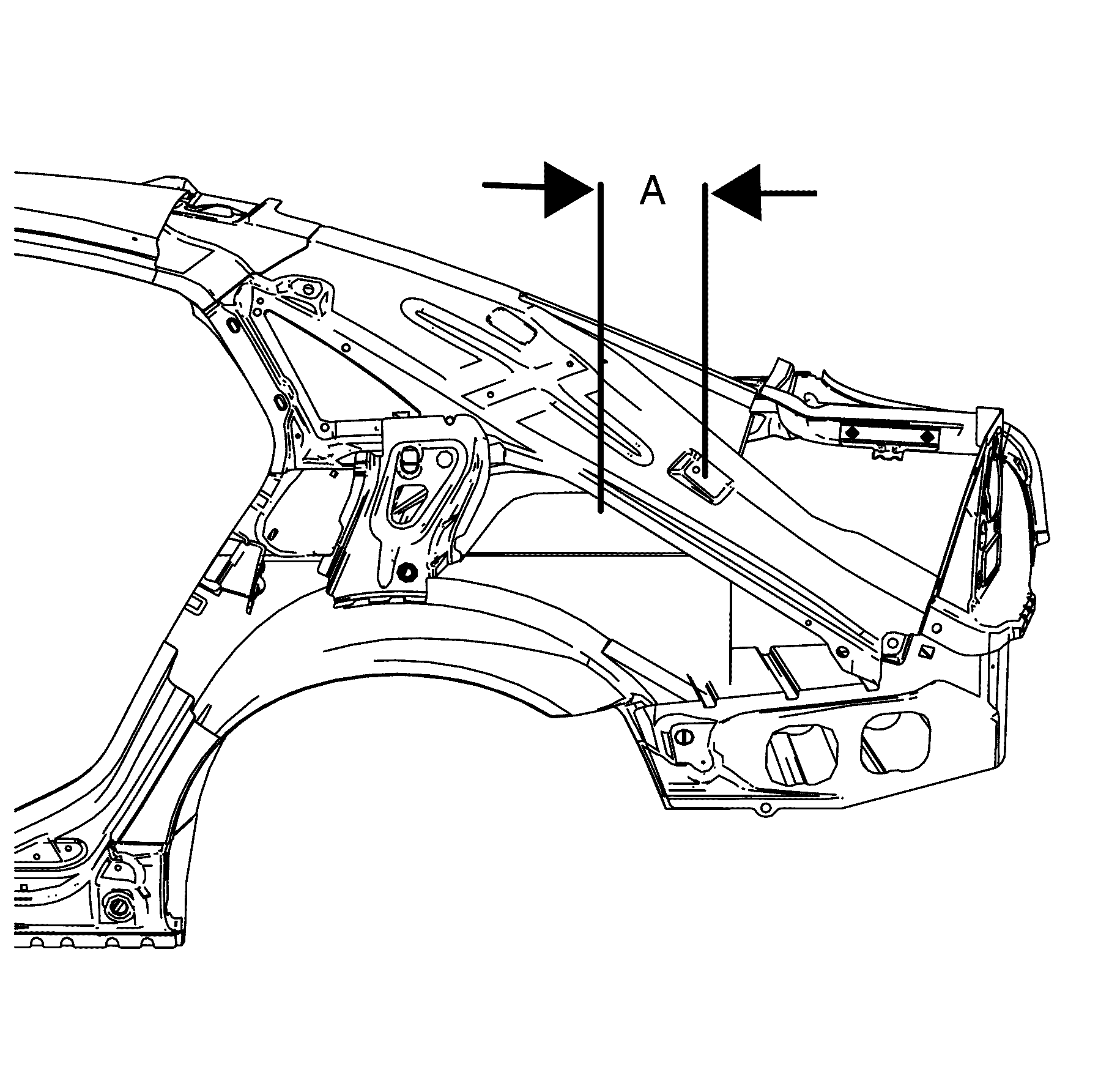 A