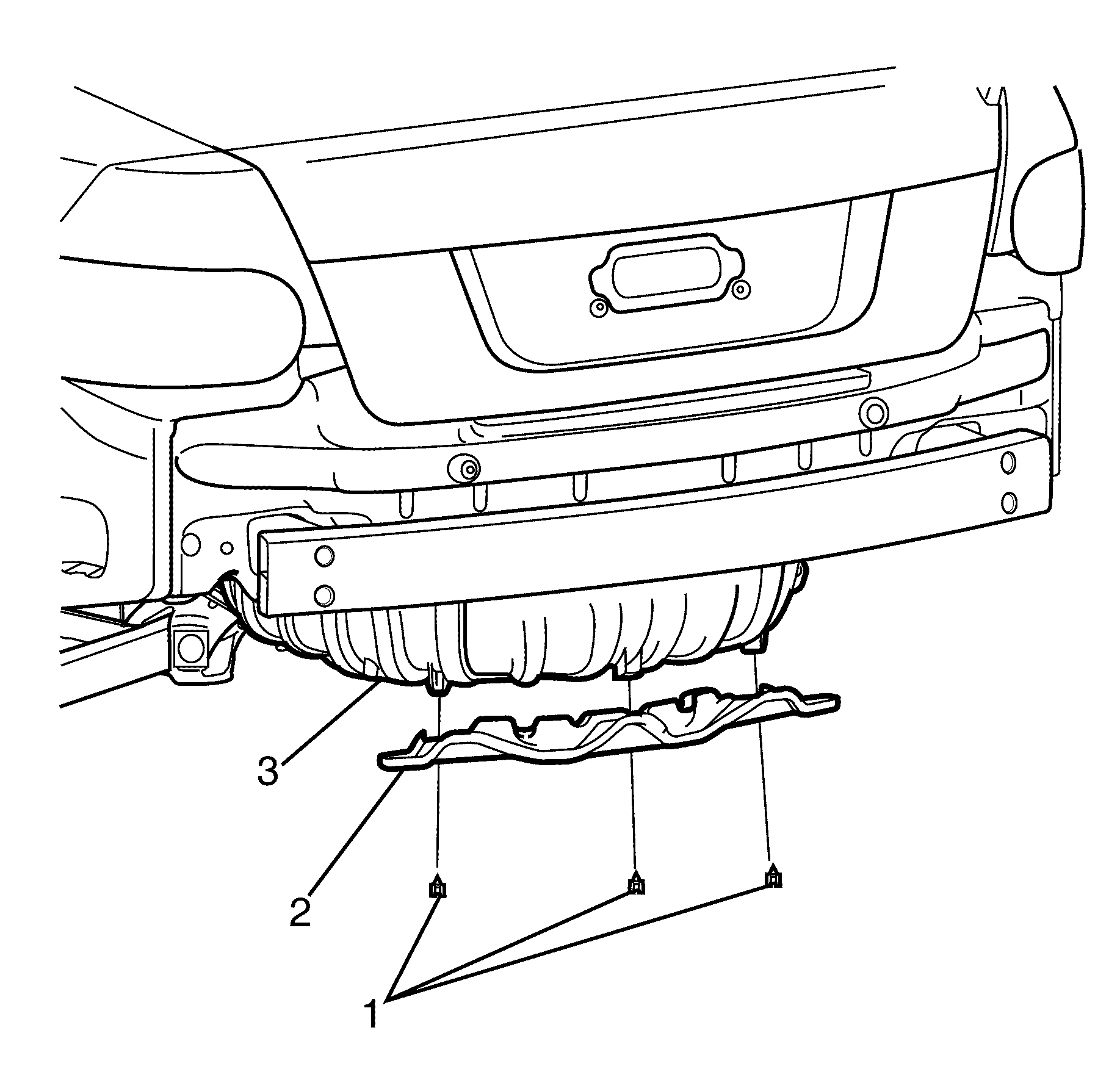 3
2
1