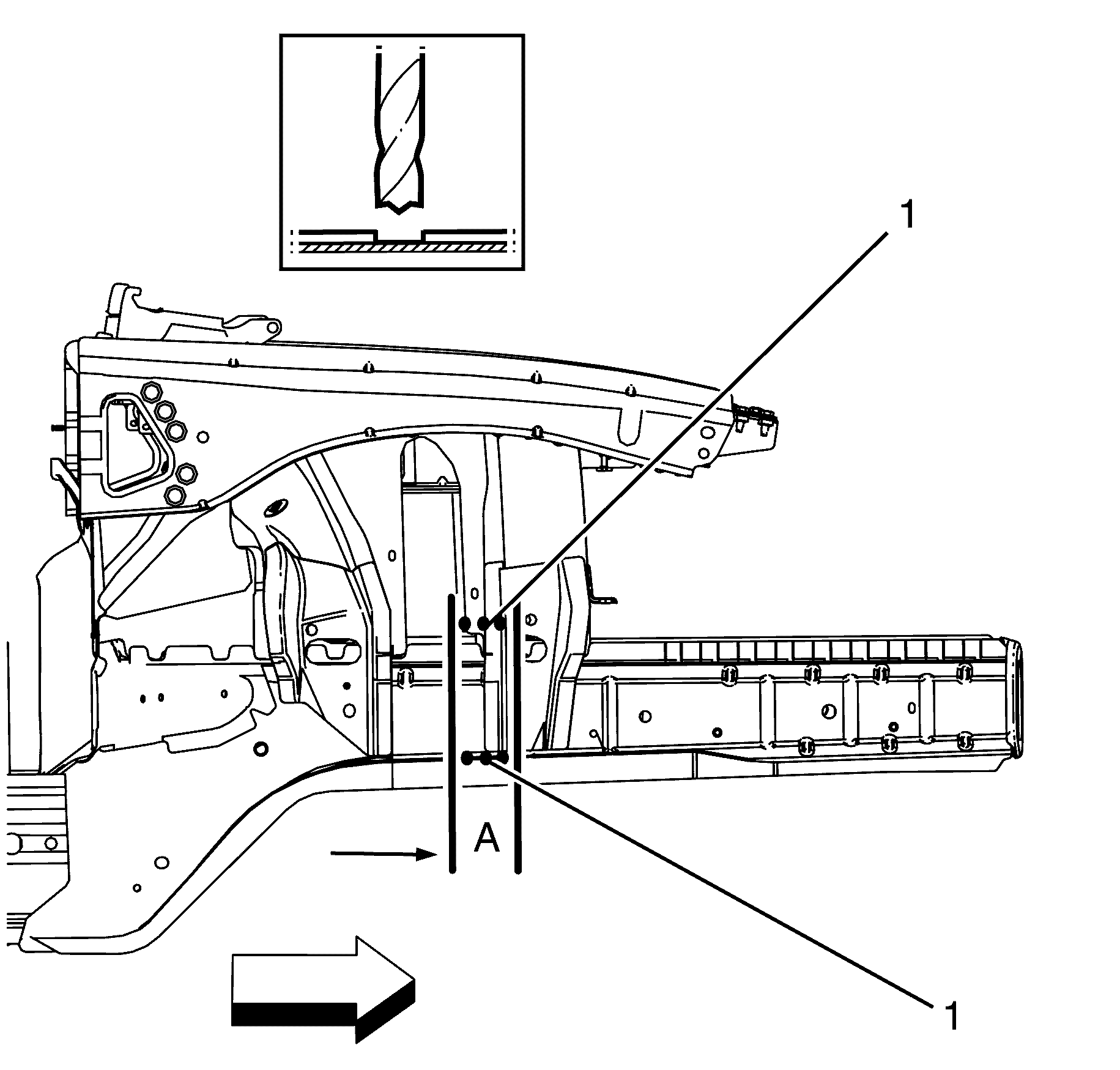 1

A

1