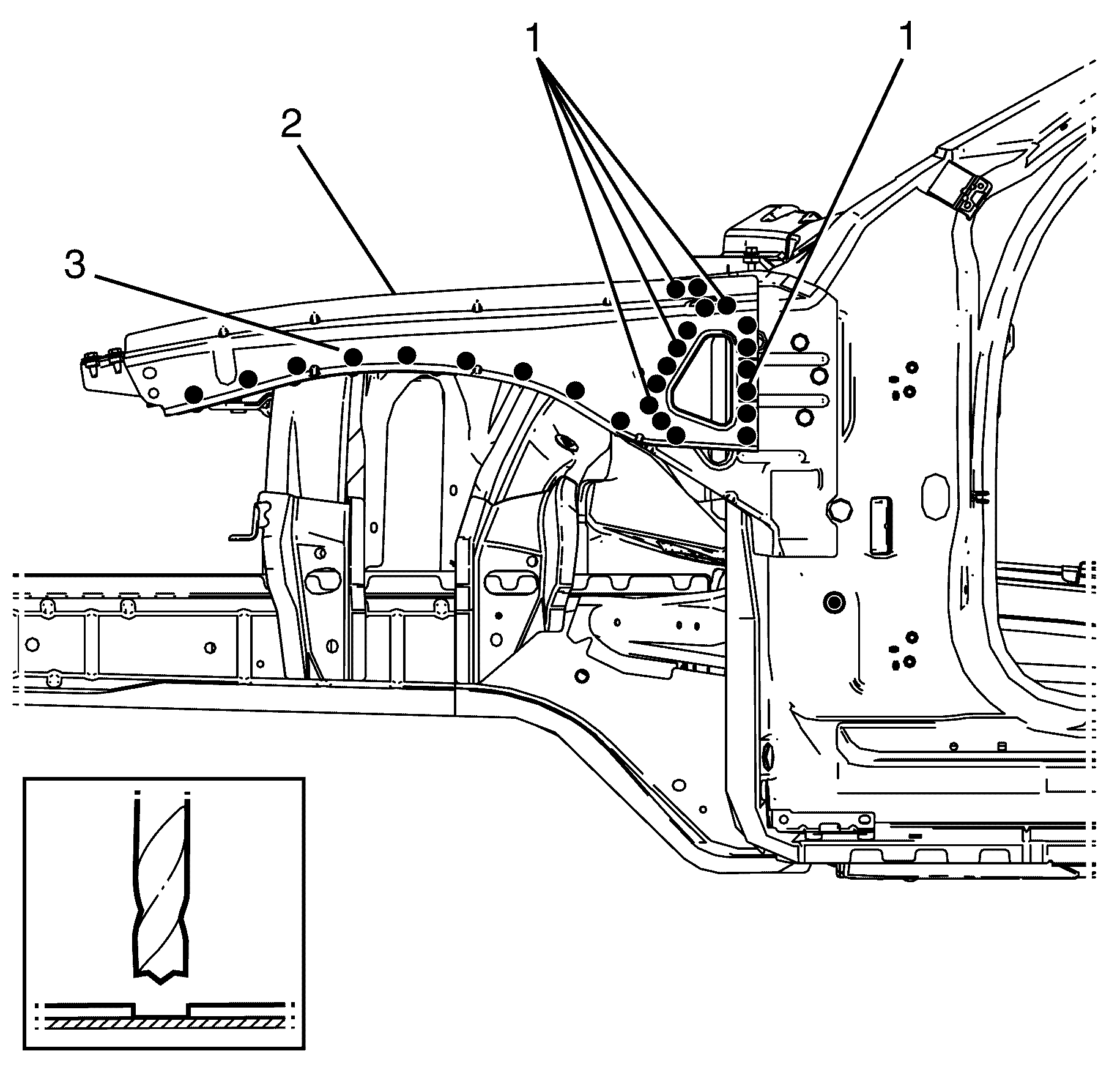 1
1
2
3