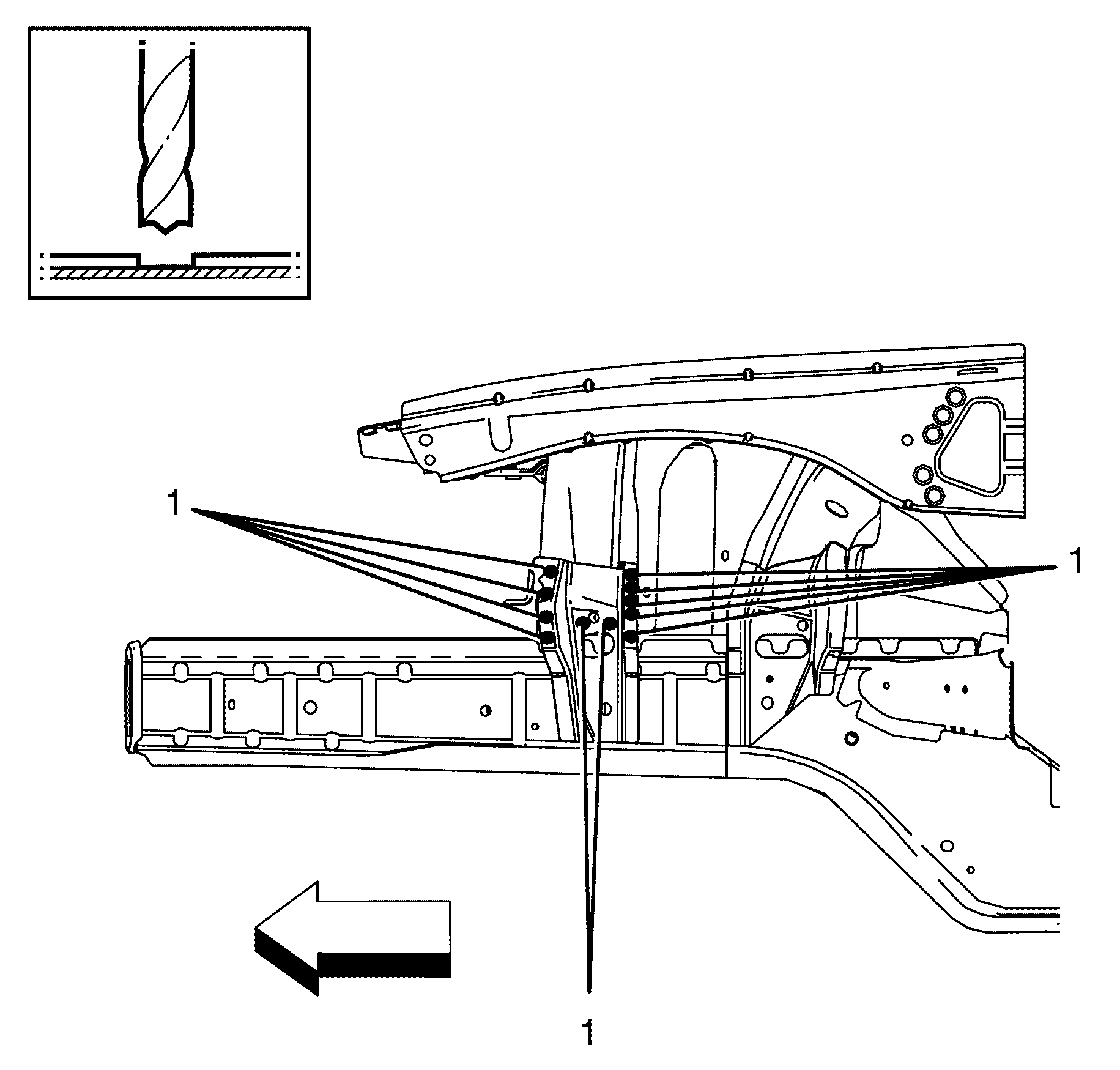 1
1
1