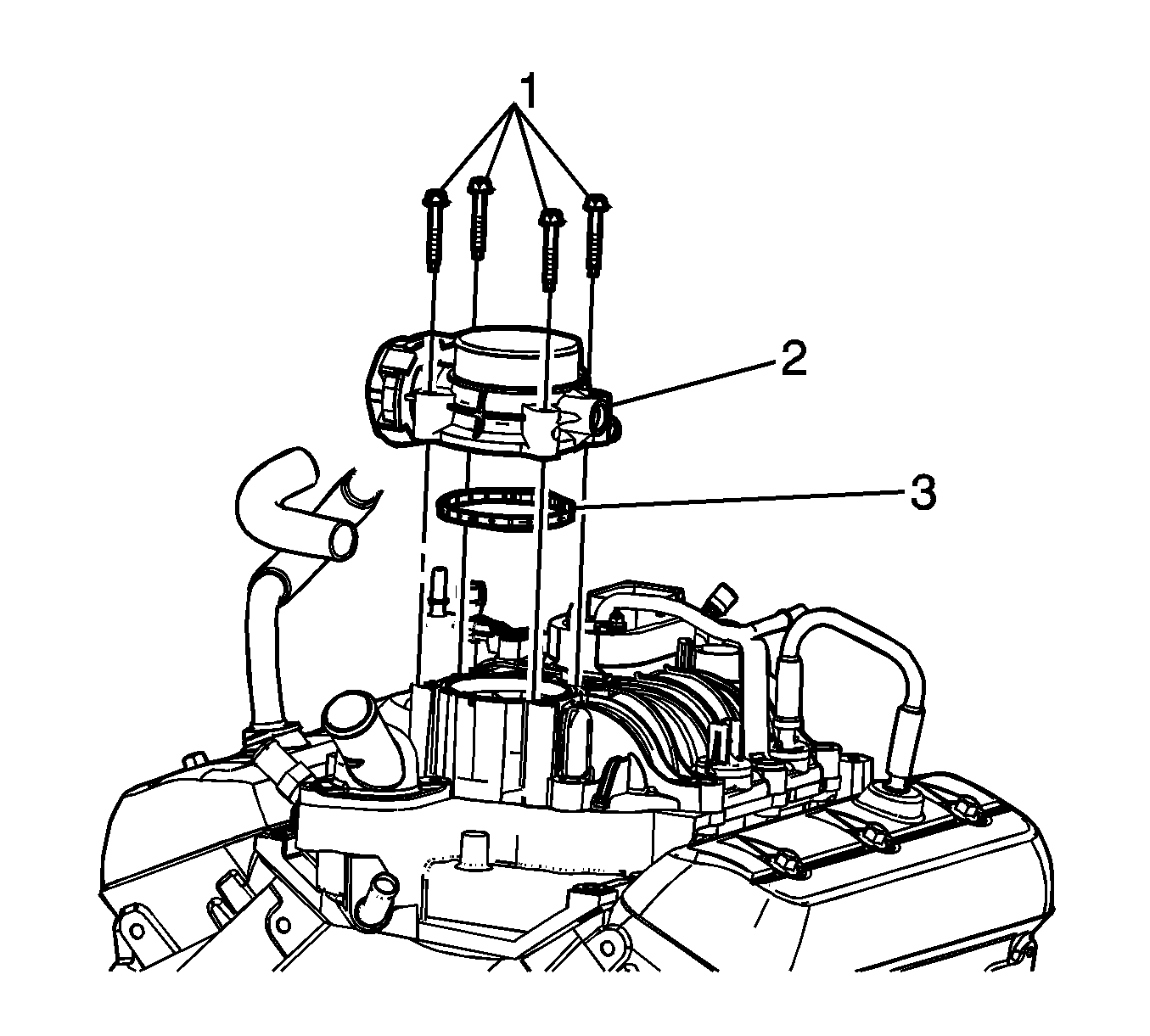 1
2
3