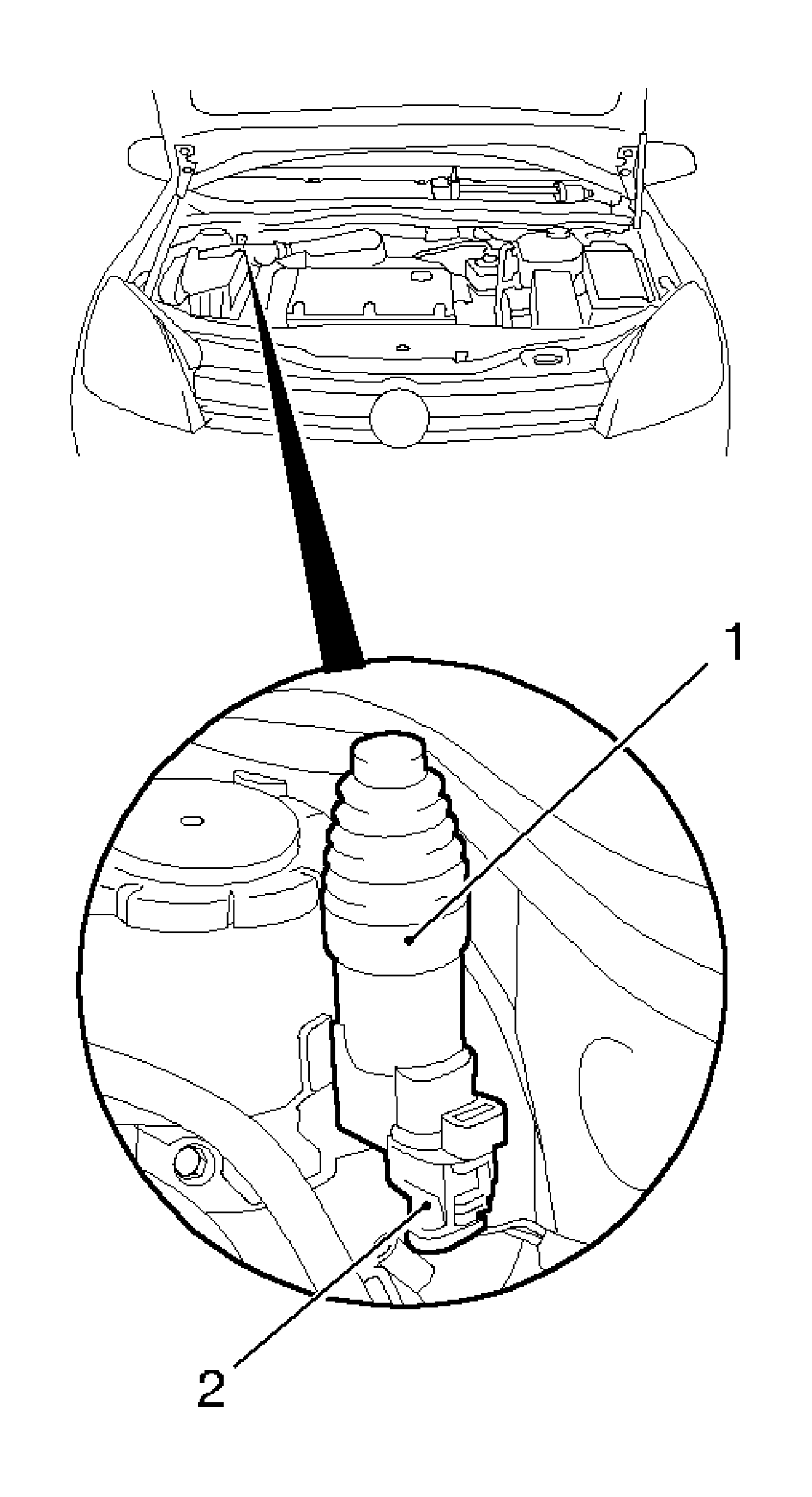 1

2