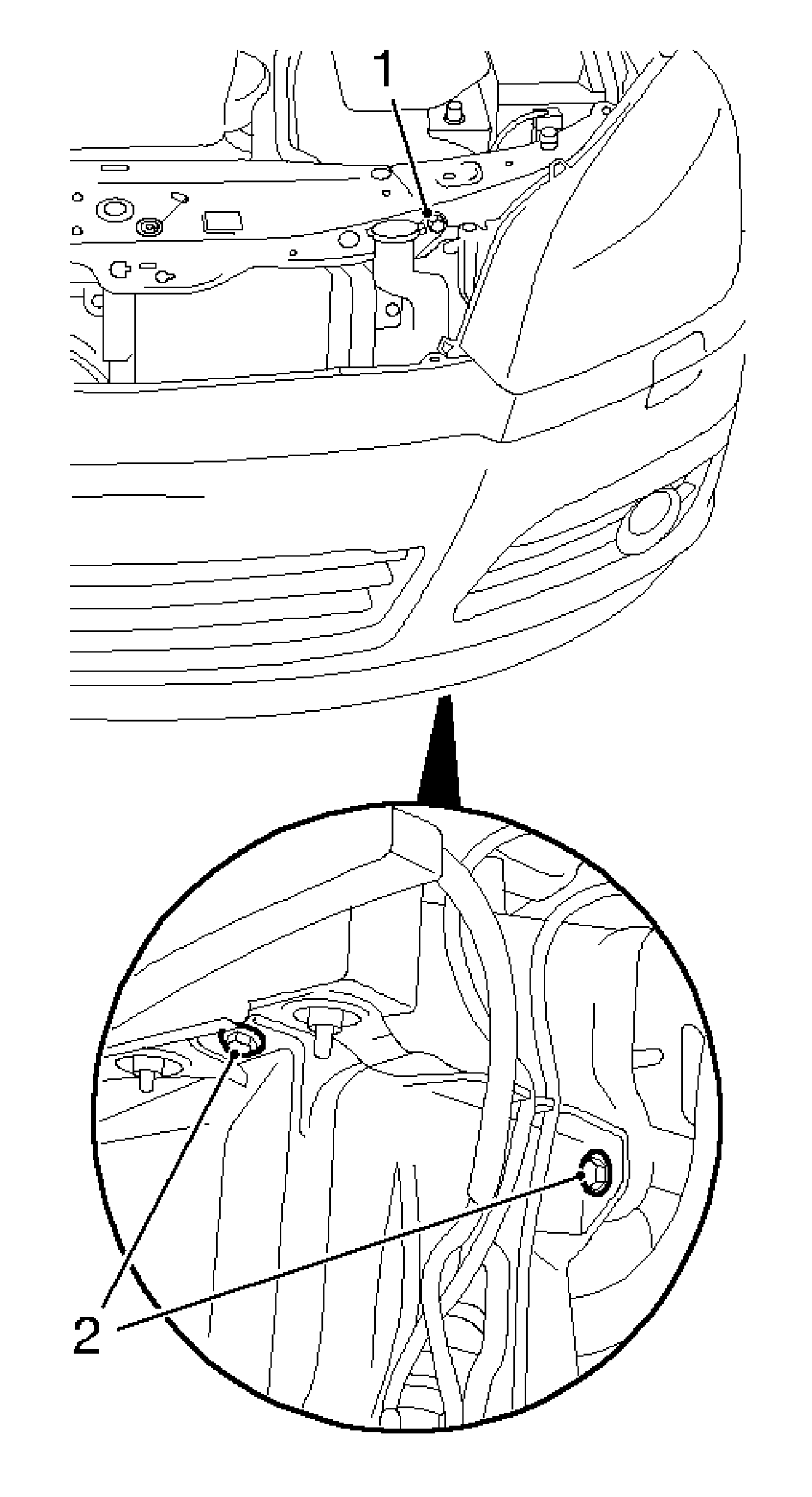 1

2