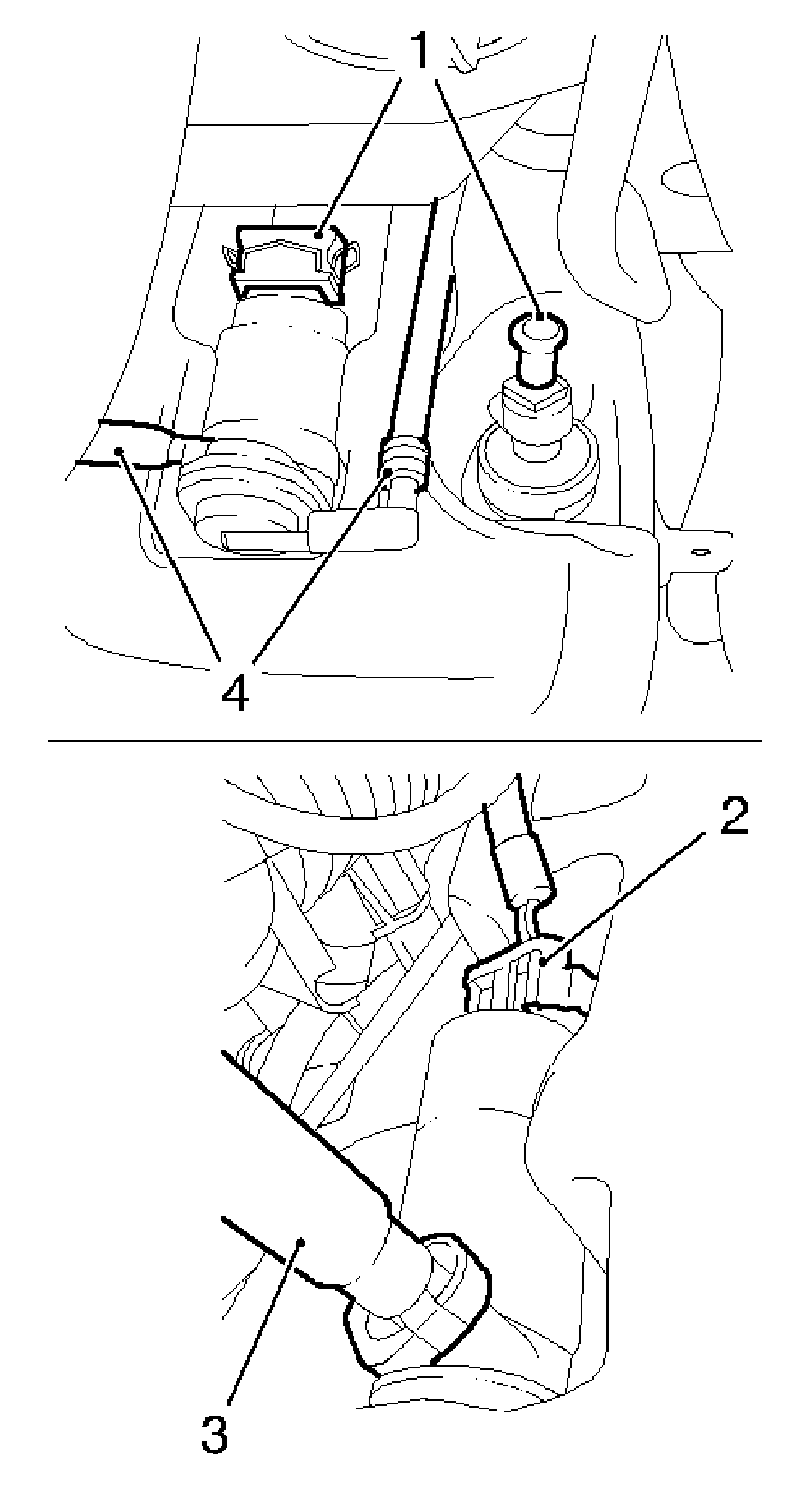 1
4
2
3