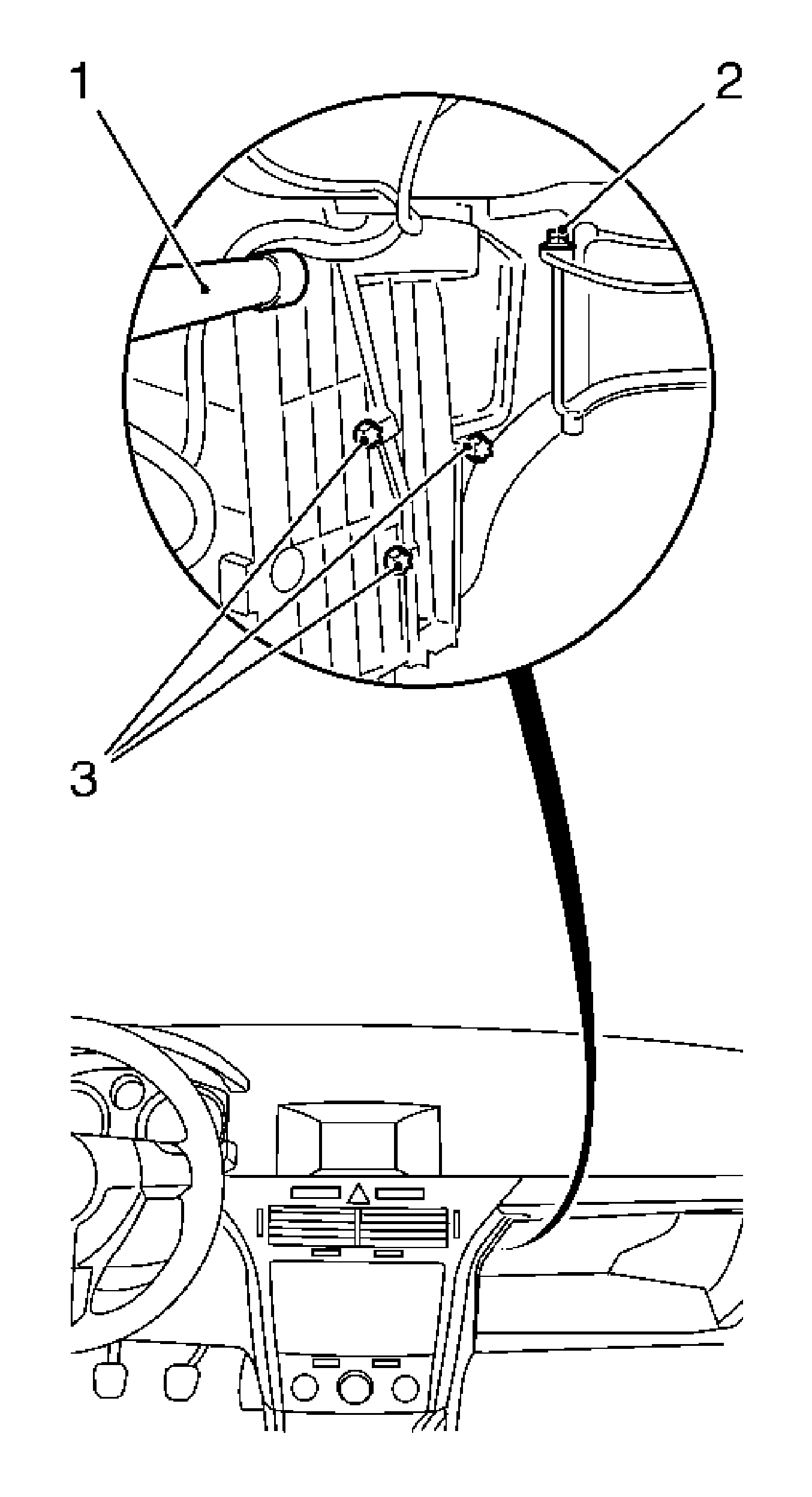 1
2
3