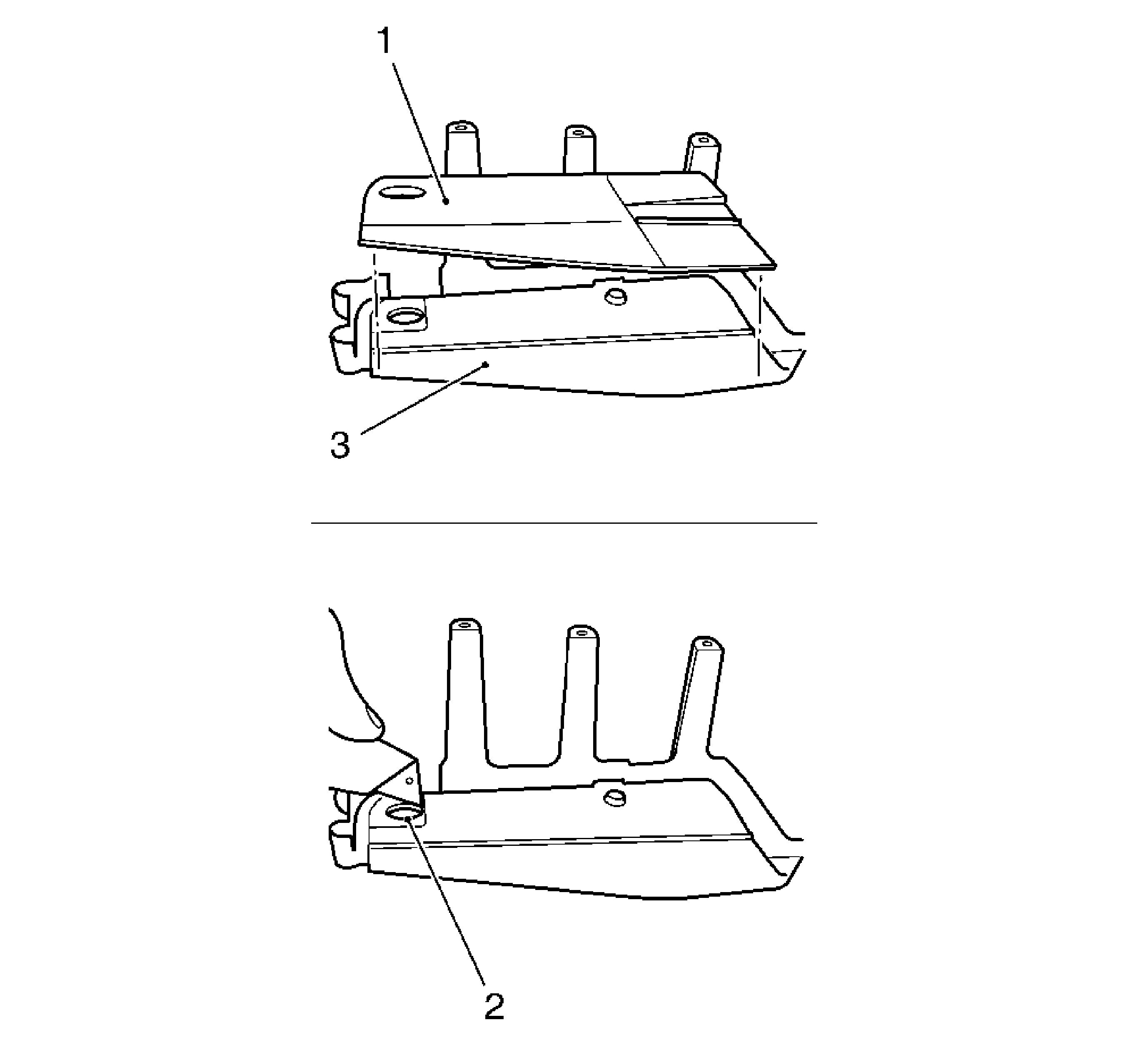 1

3

2