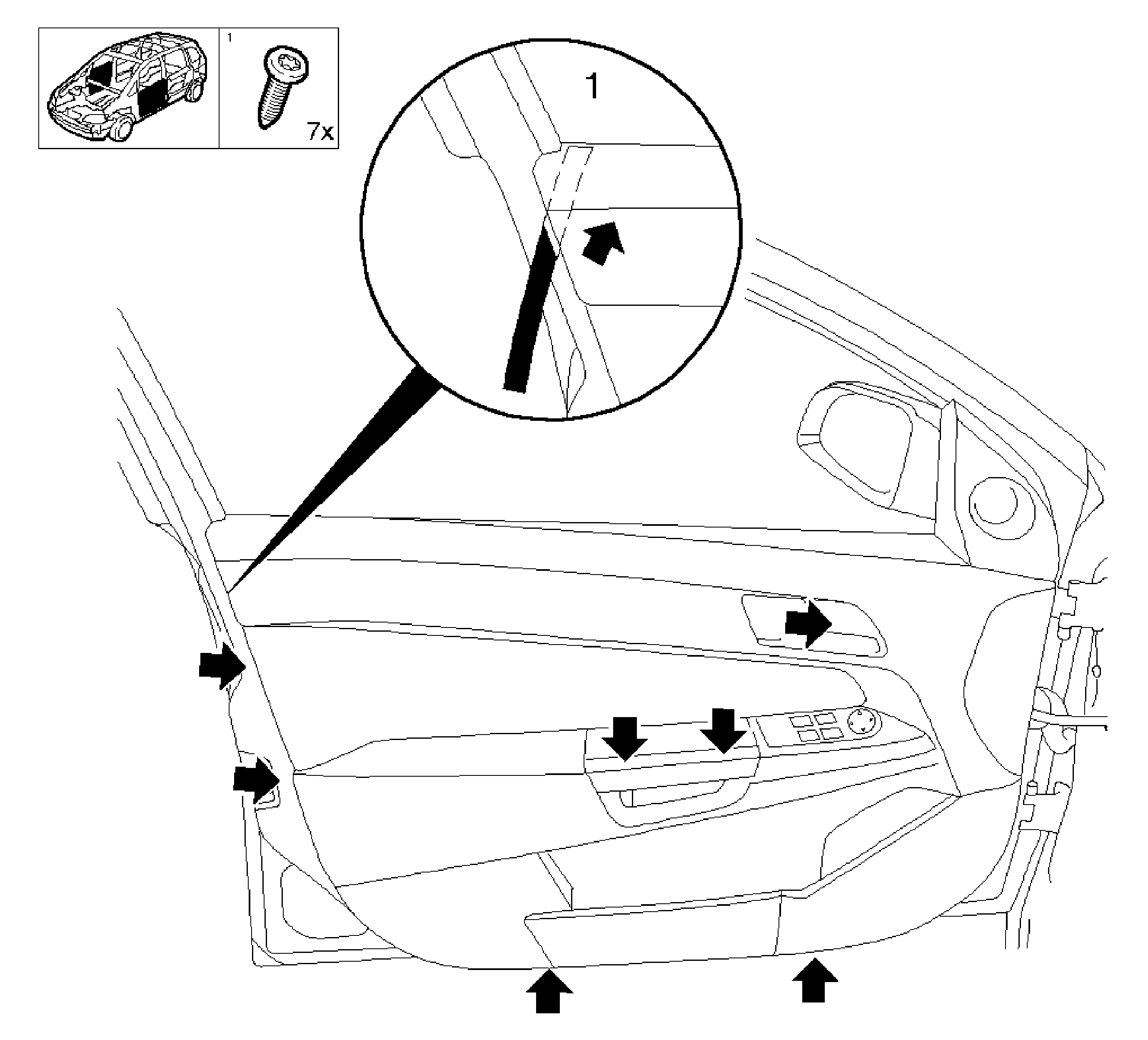 1
7x
1