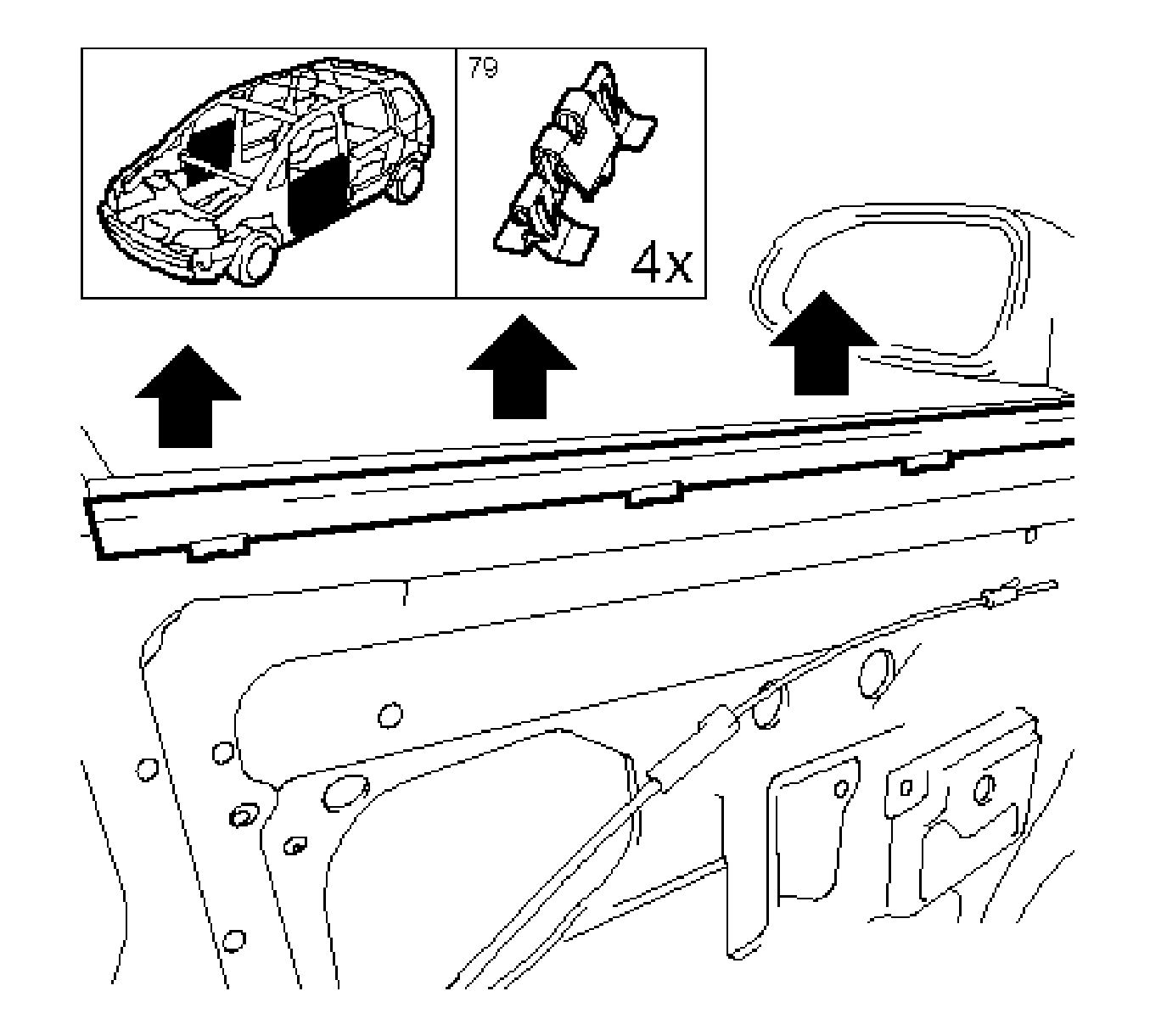 79

4x