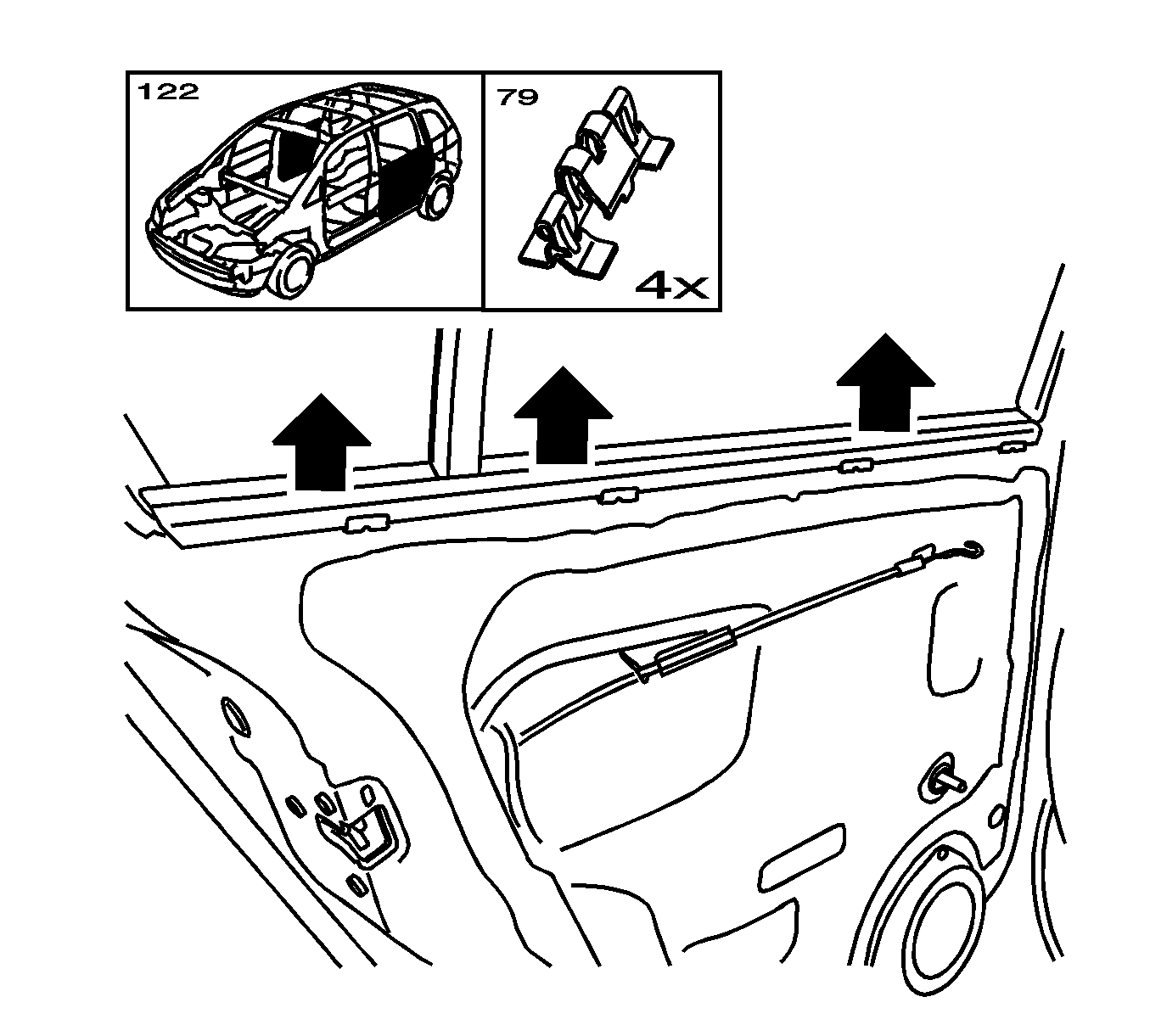 122

79

4x