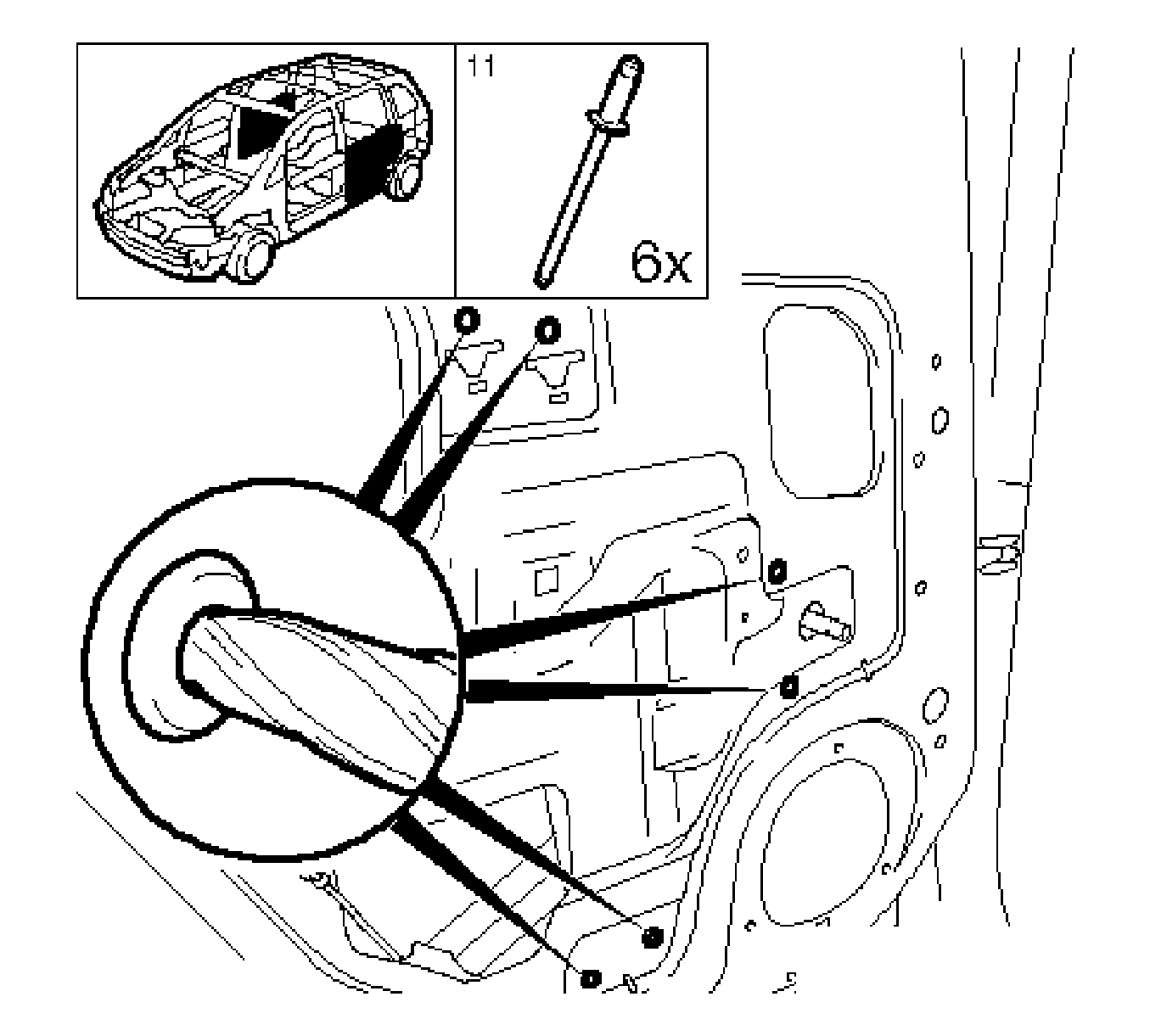 11

6x