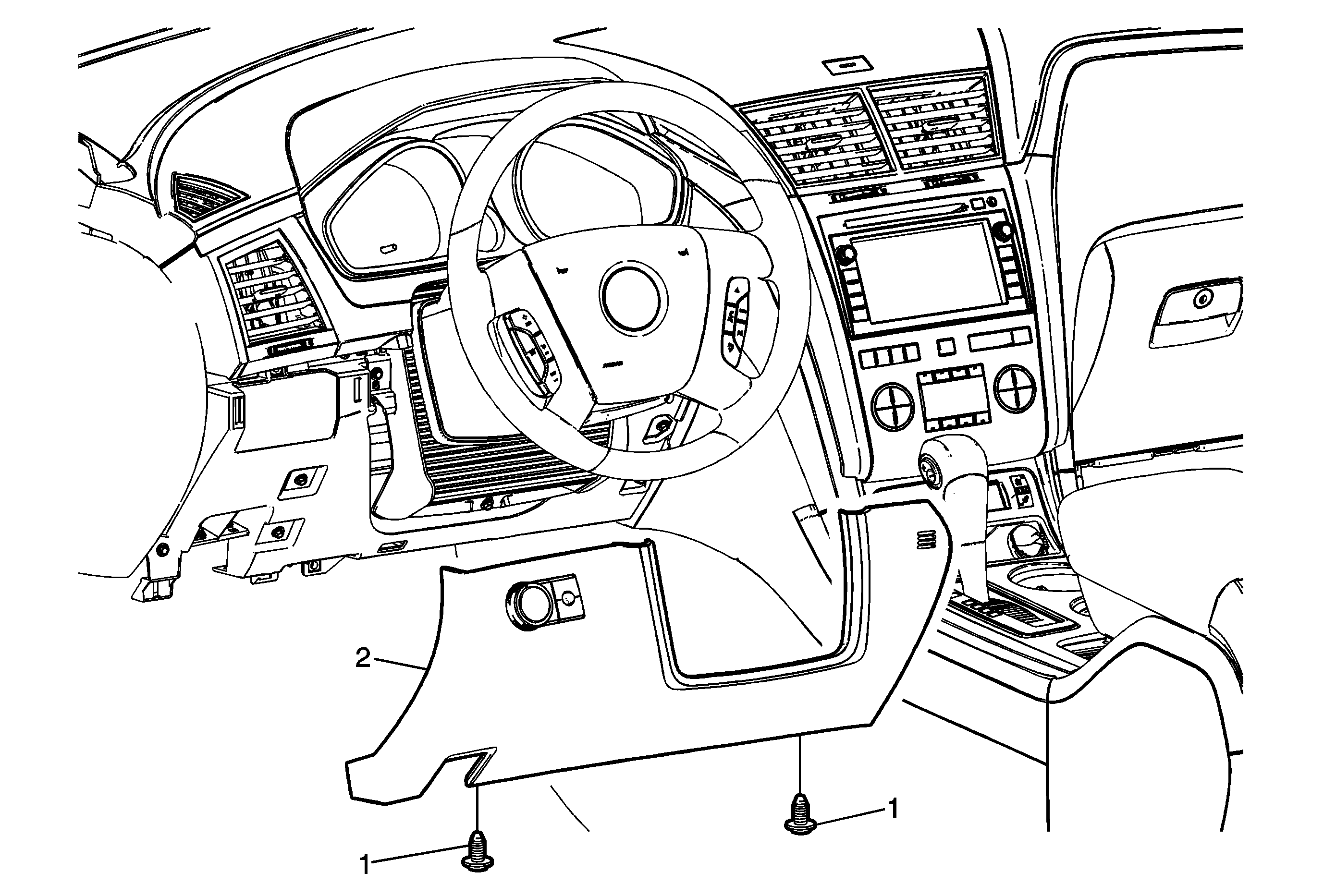 2

1

1