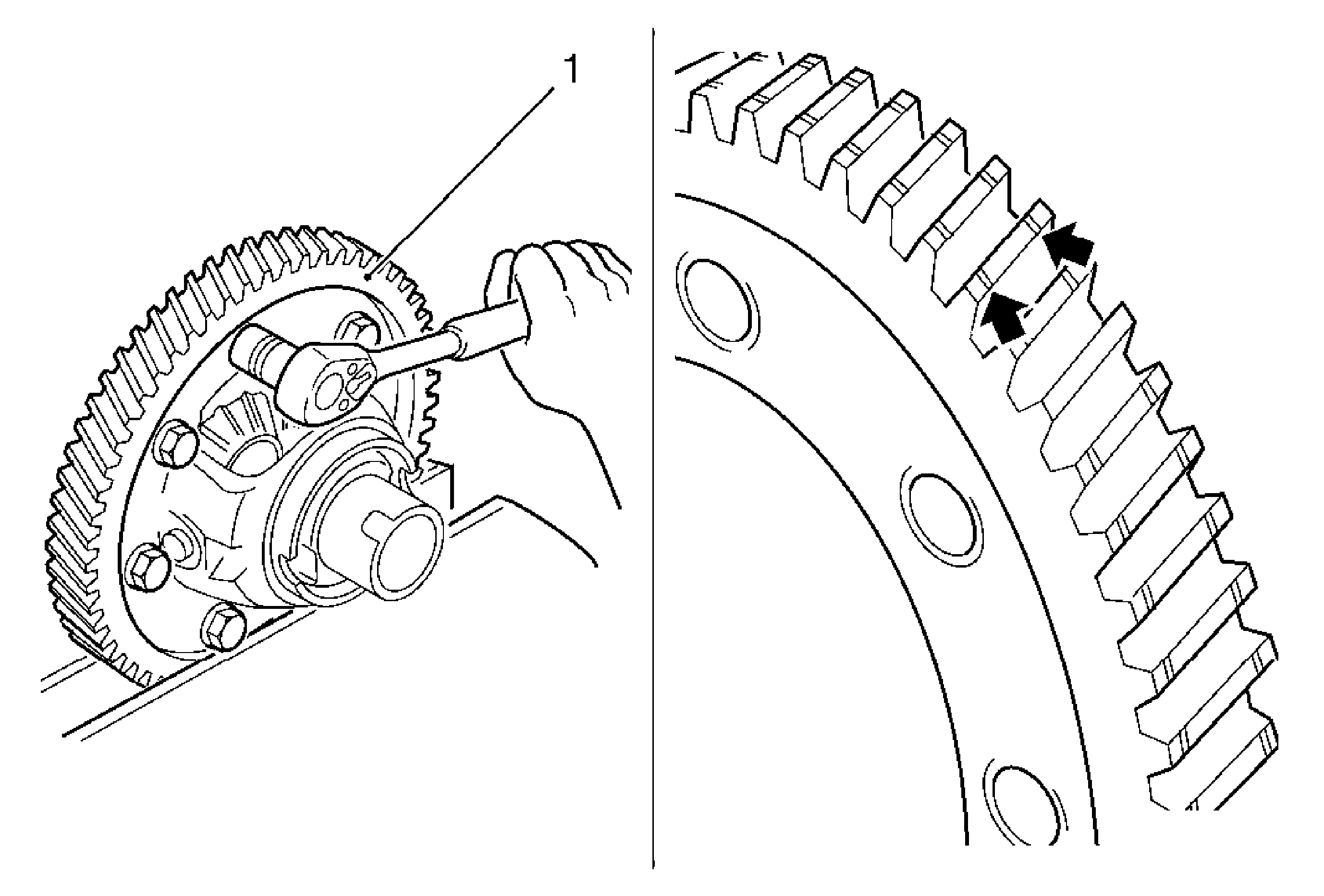 1