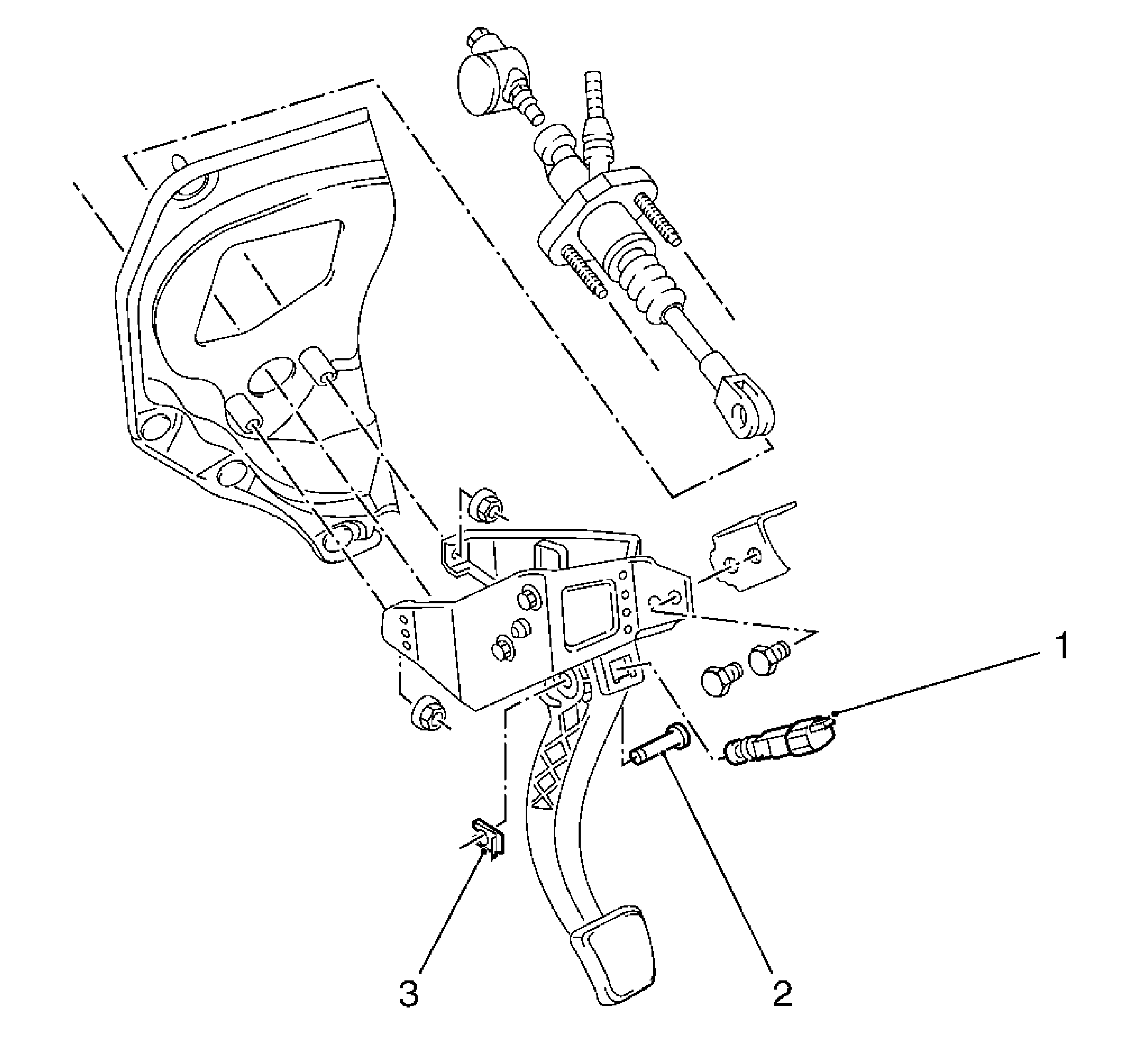 1

3

2