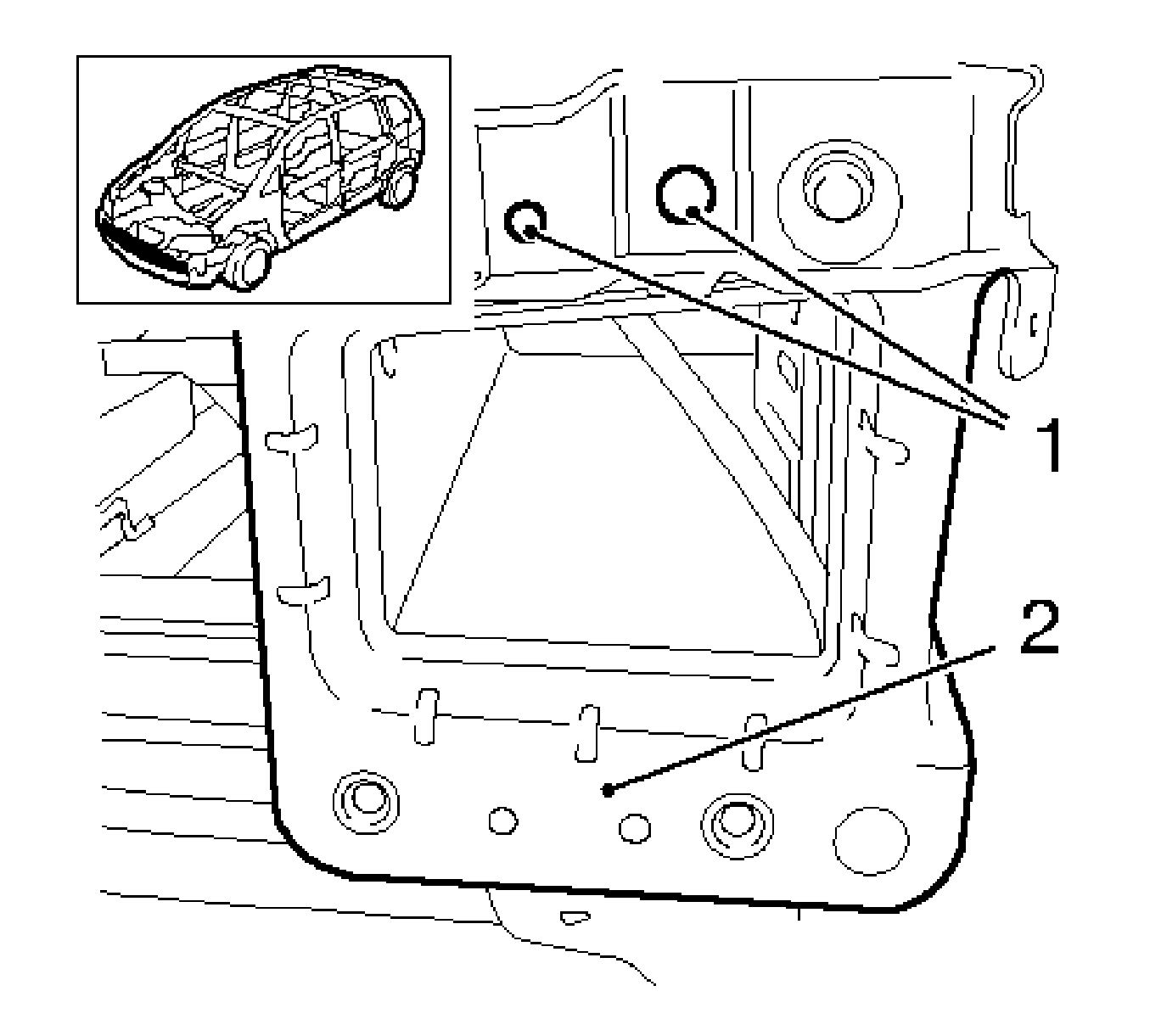 1
2