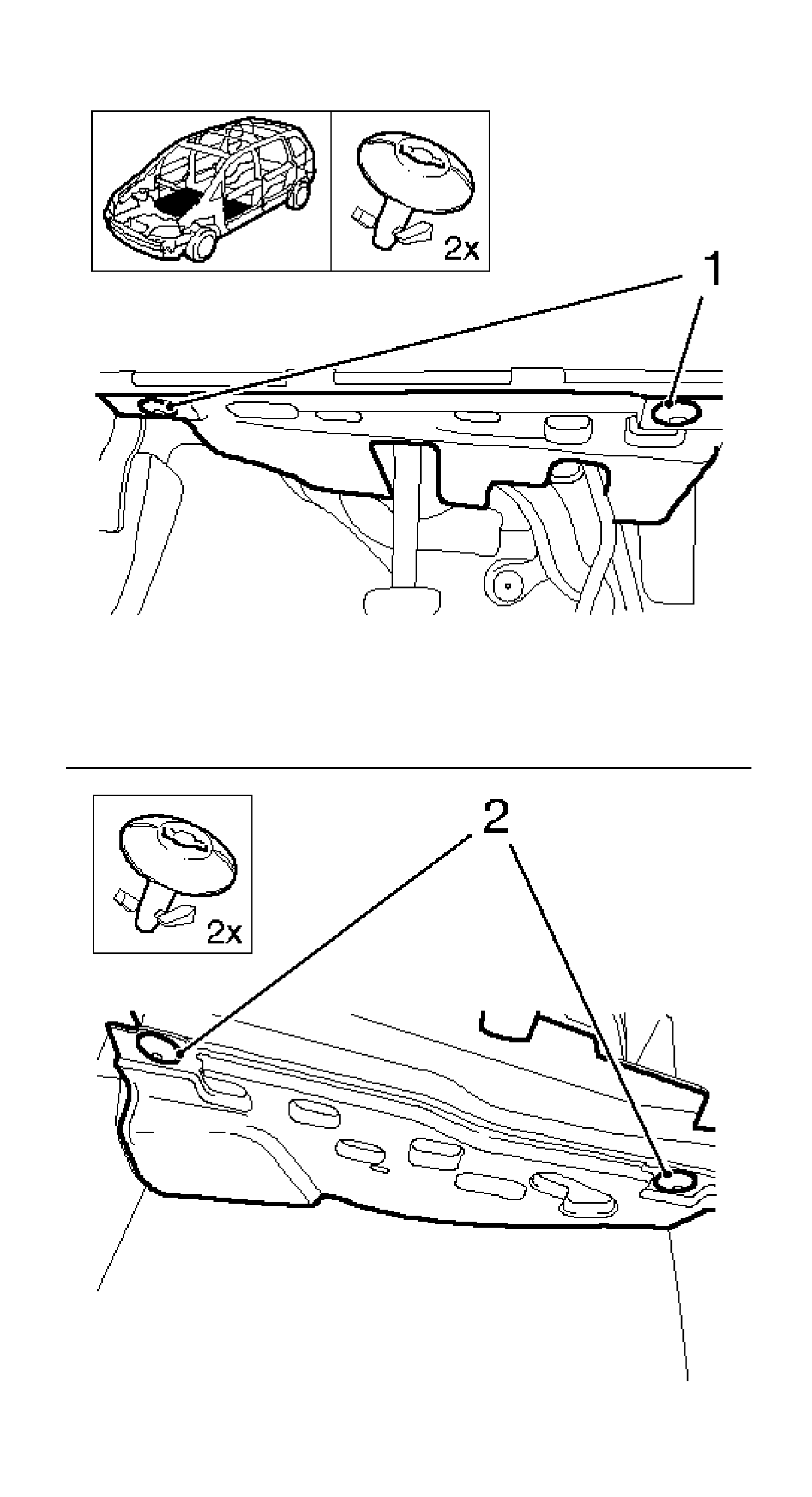 2x

1

2x

2