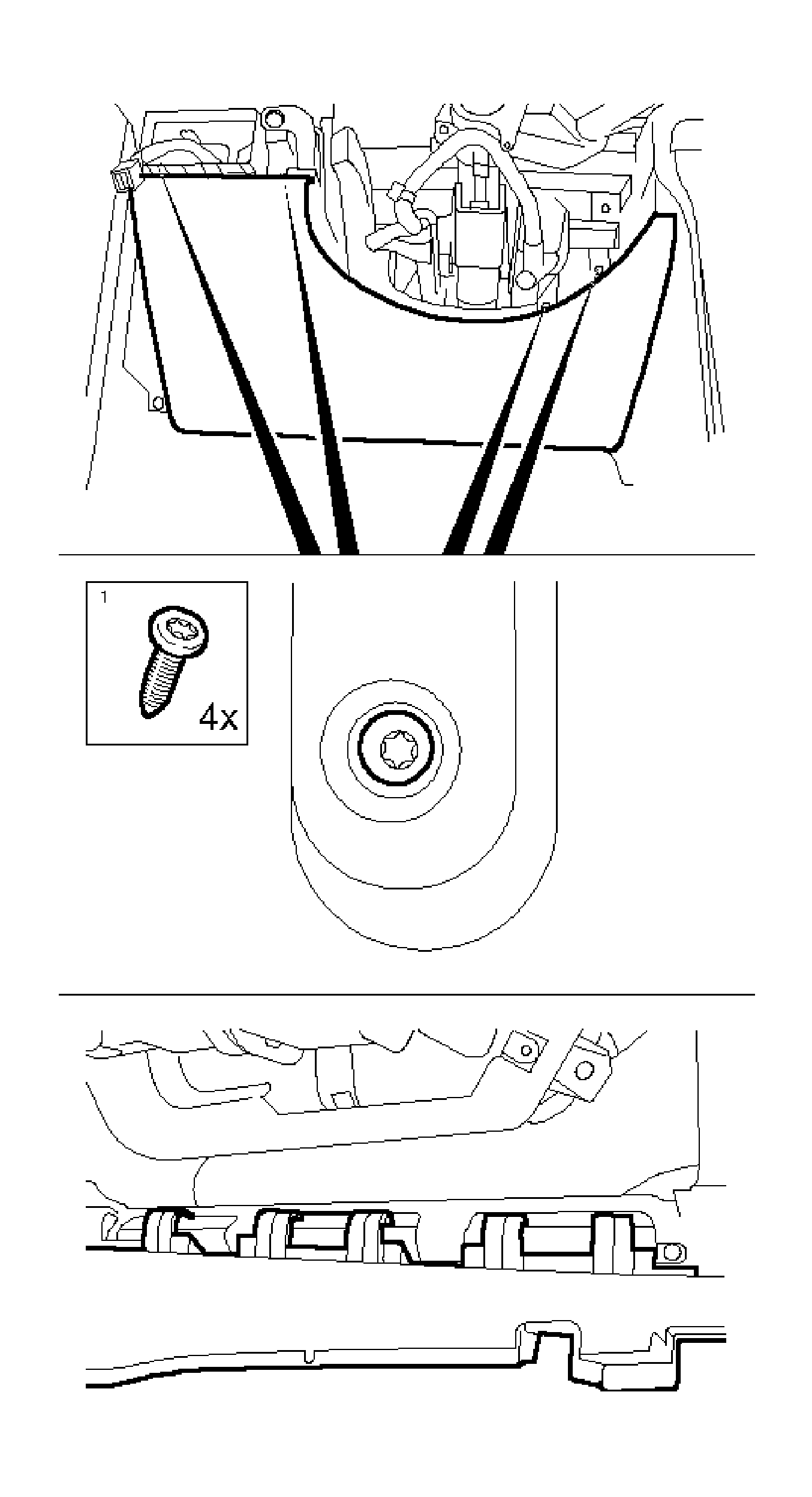 1

4x