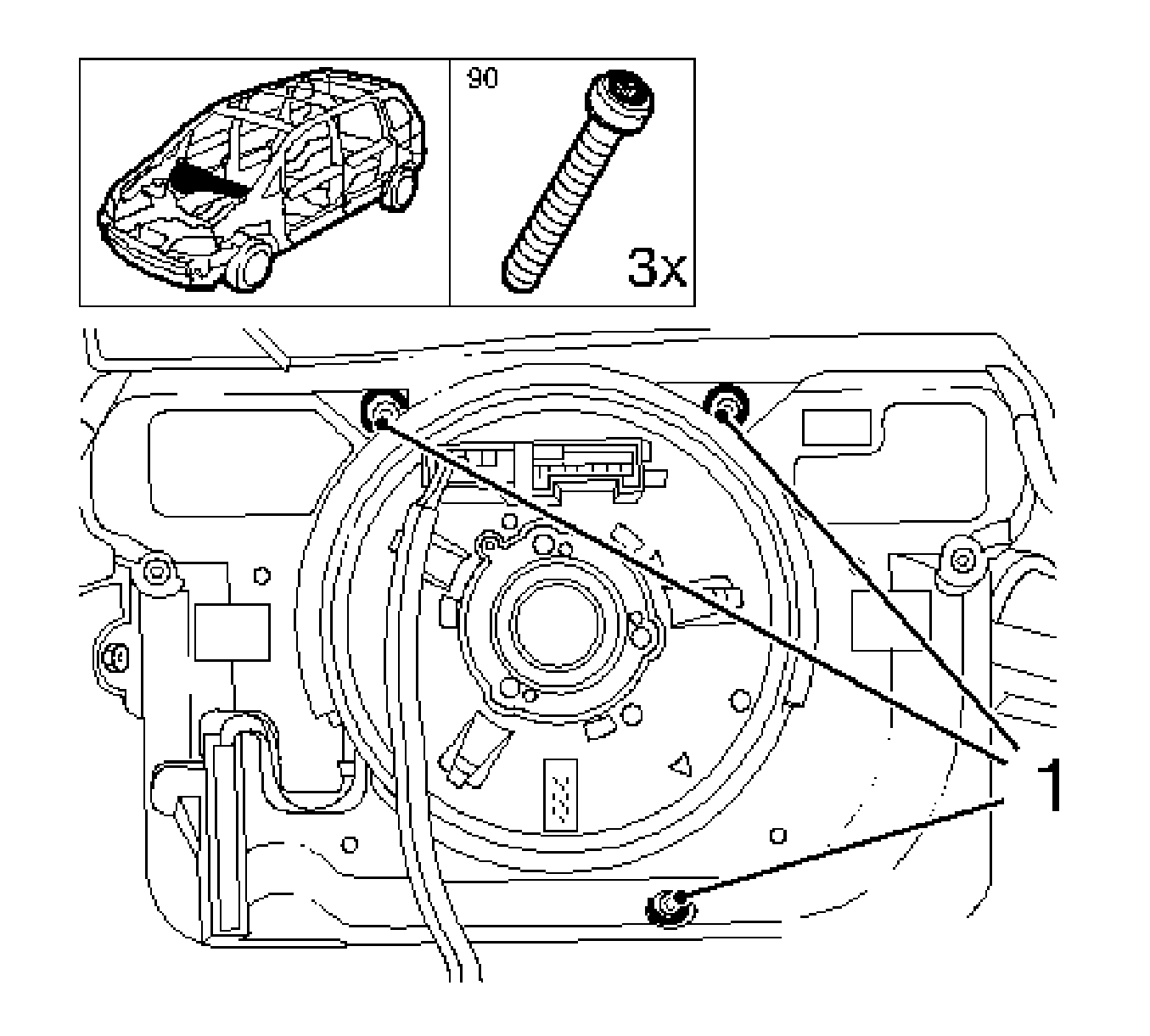 90

3x

1