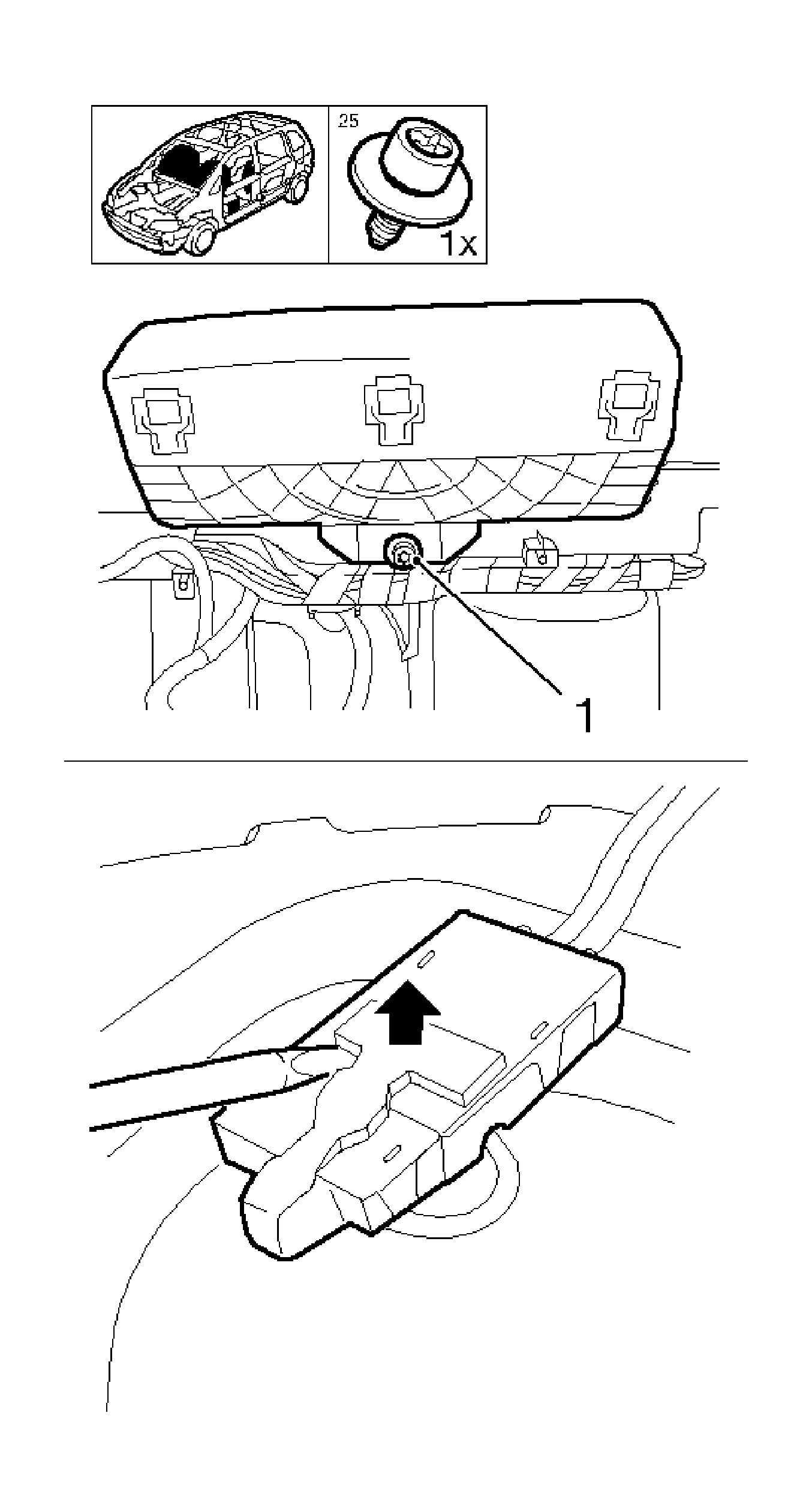 25

1x

1