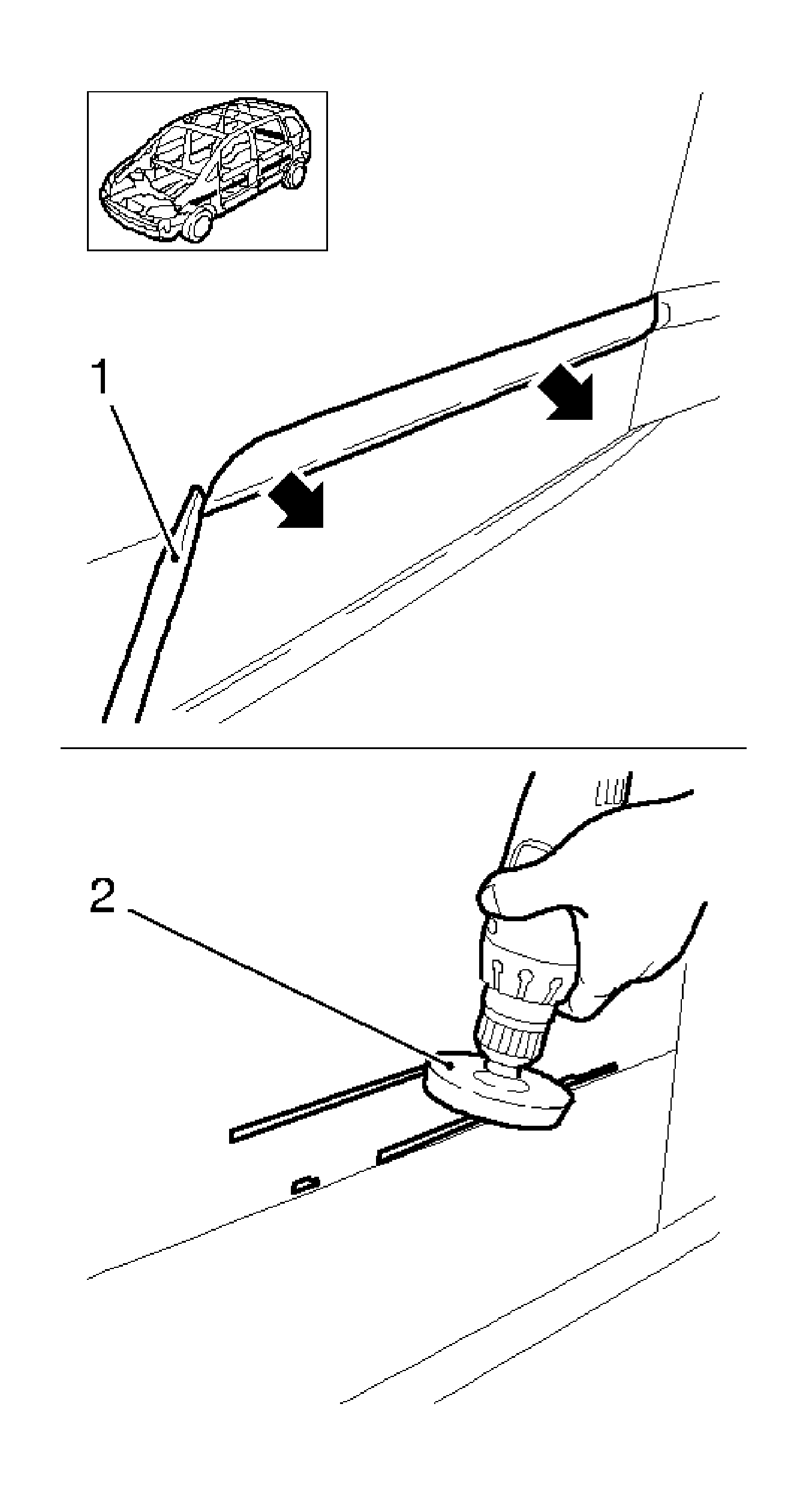 1

2