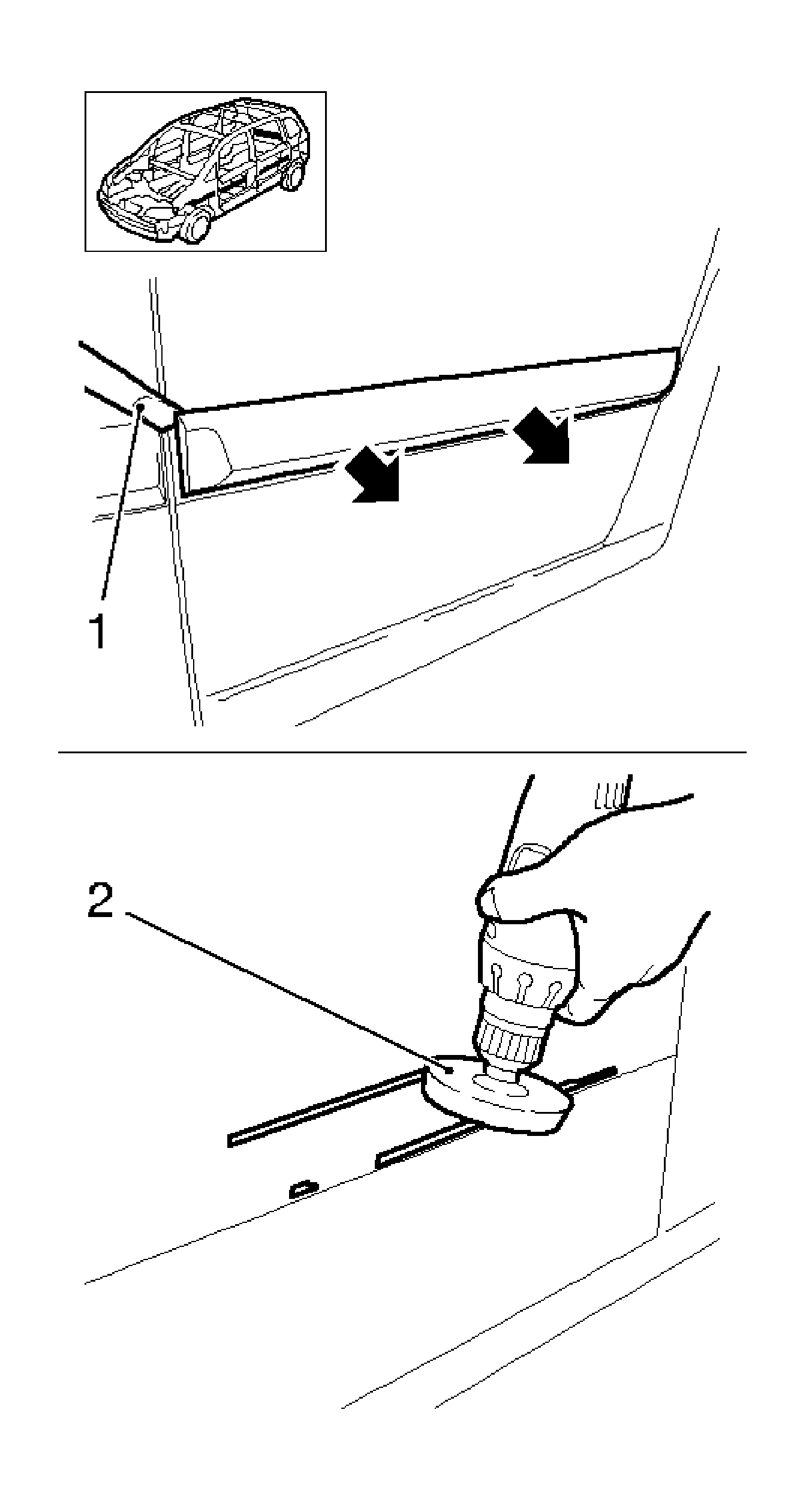 1

2