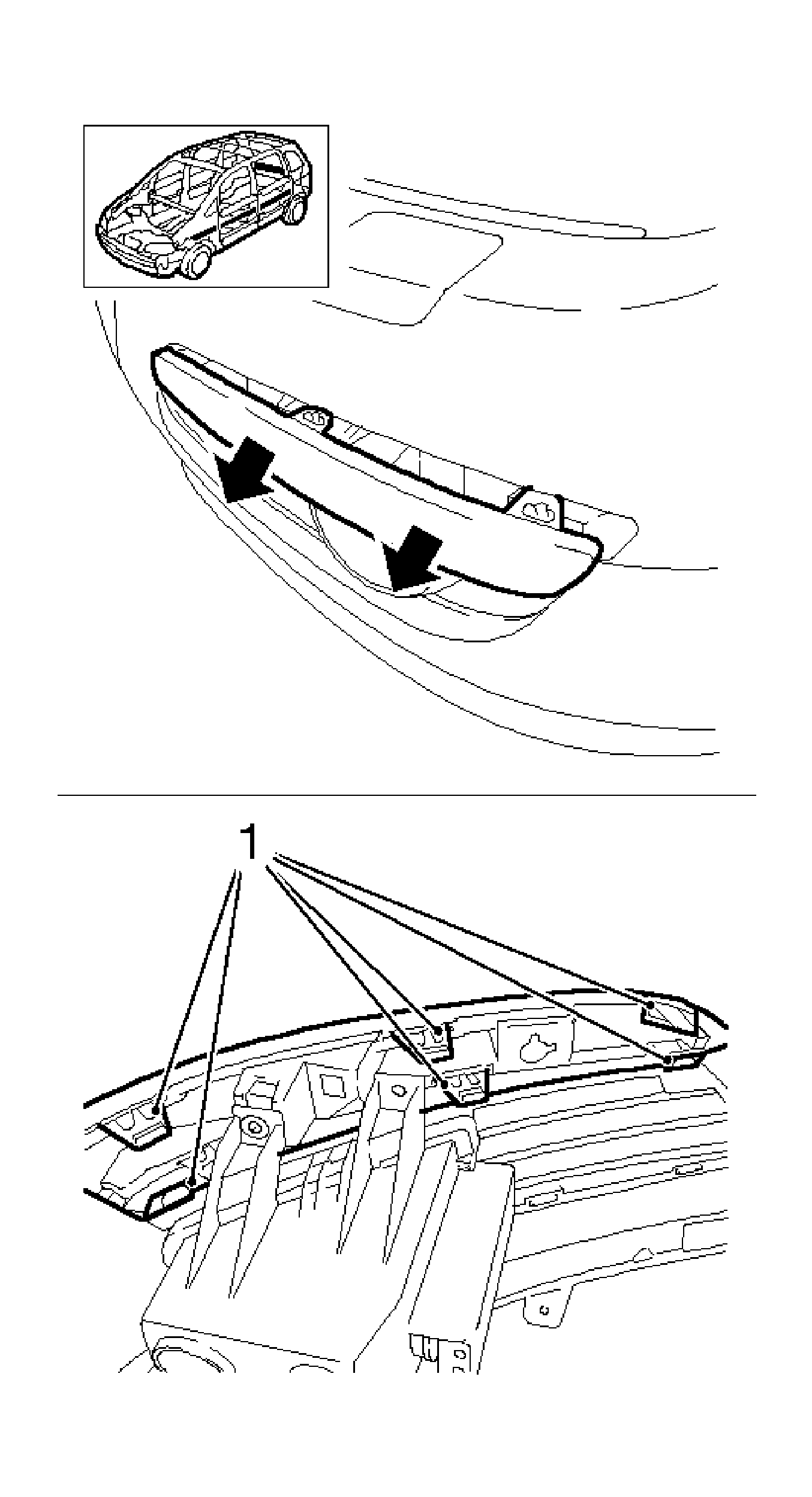 1