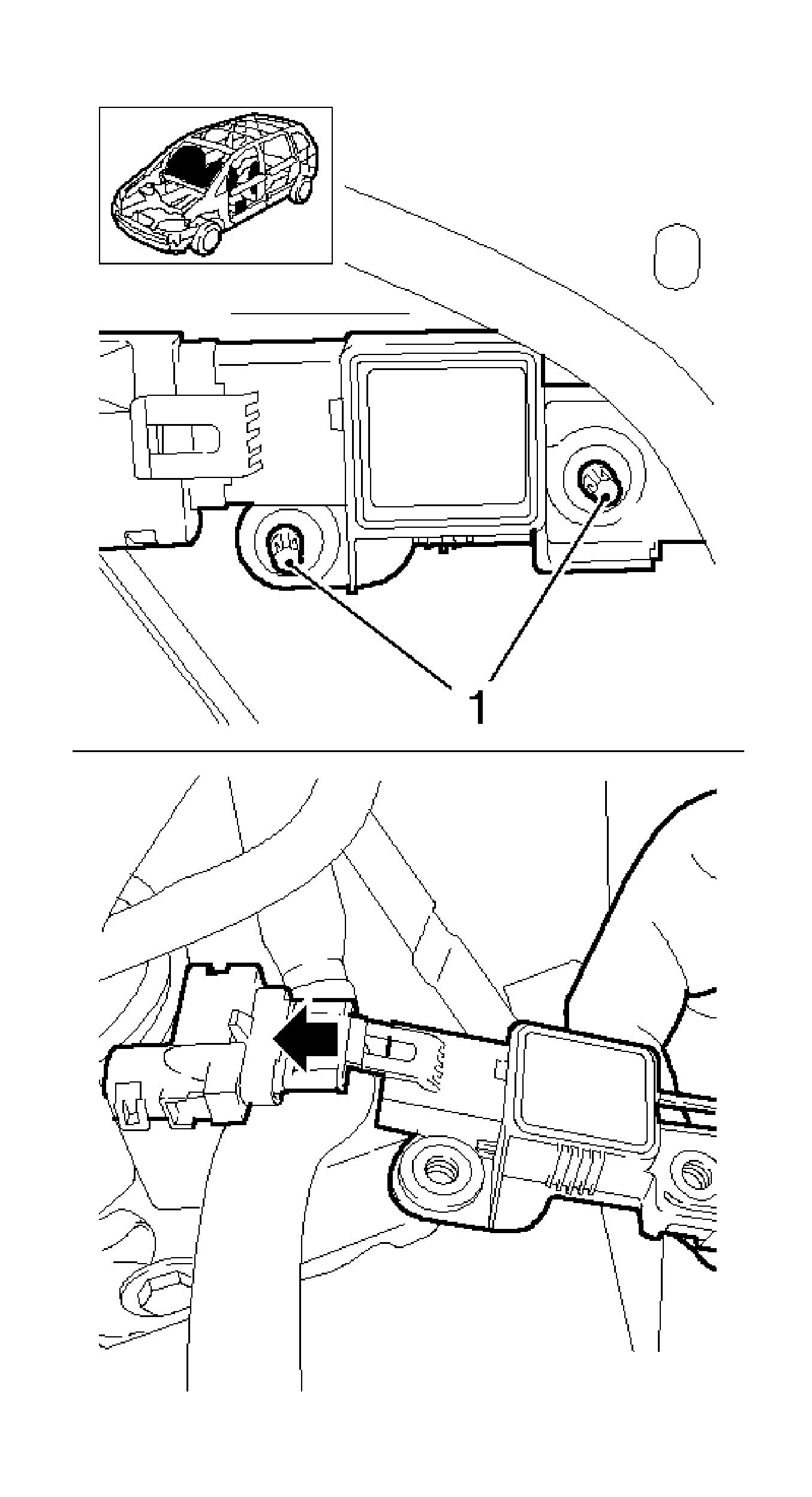 1