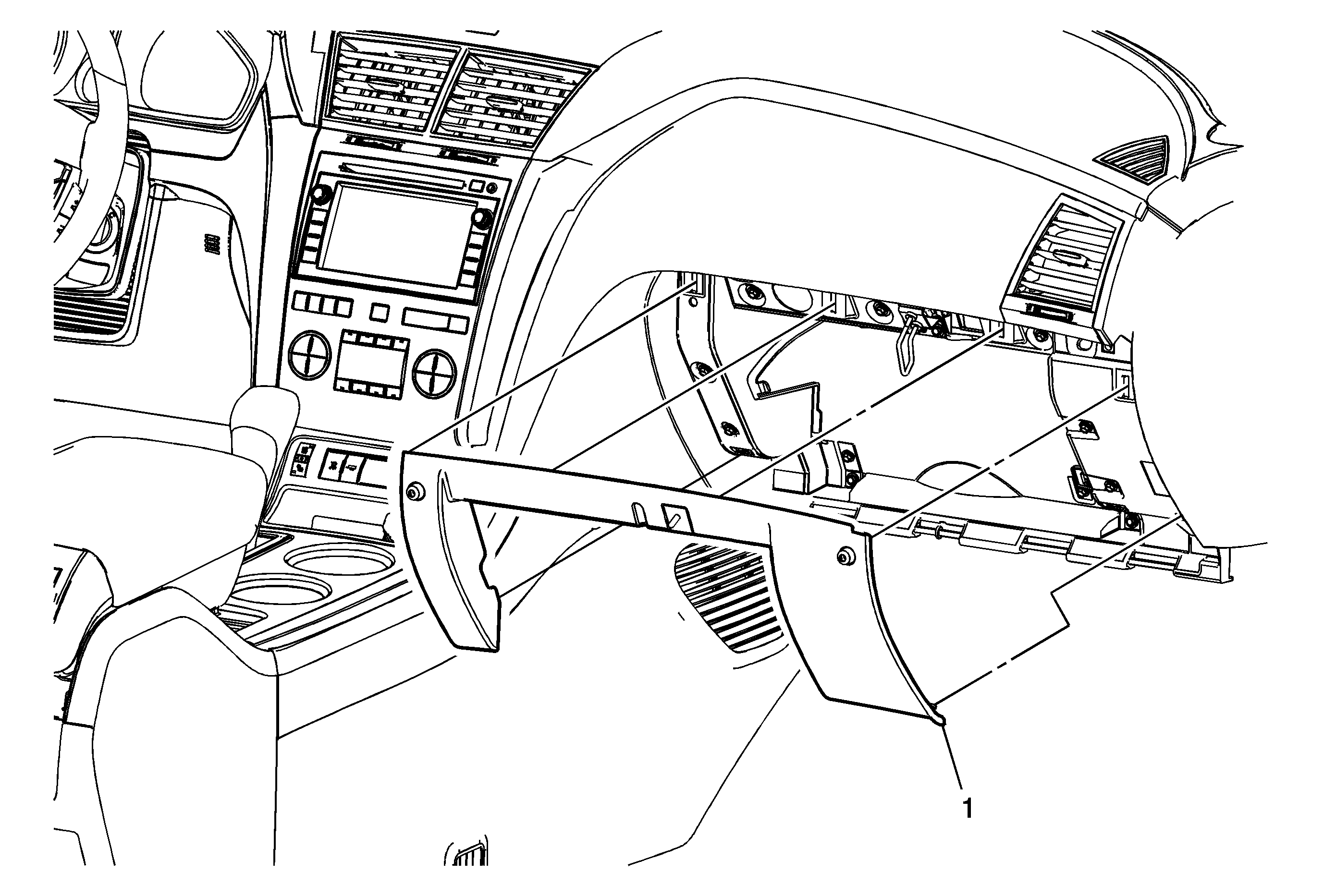 1