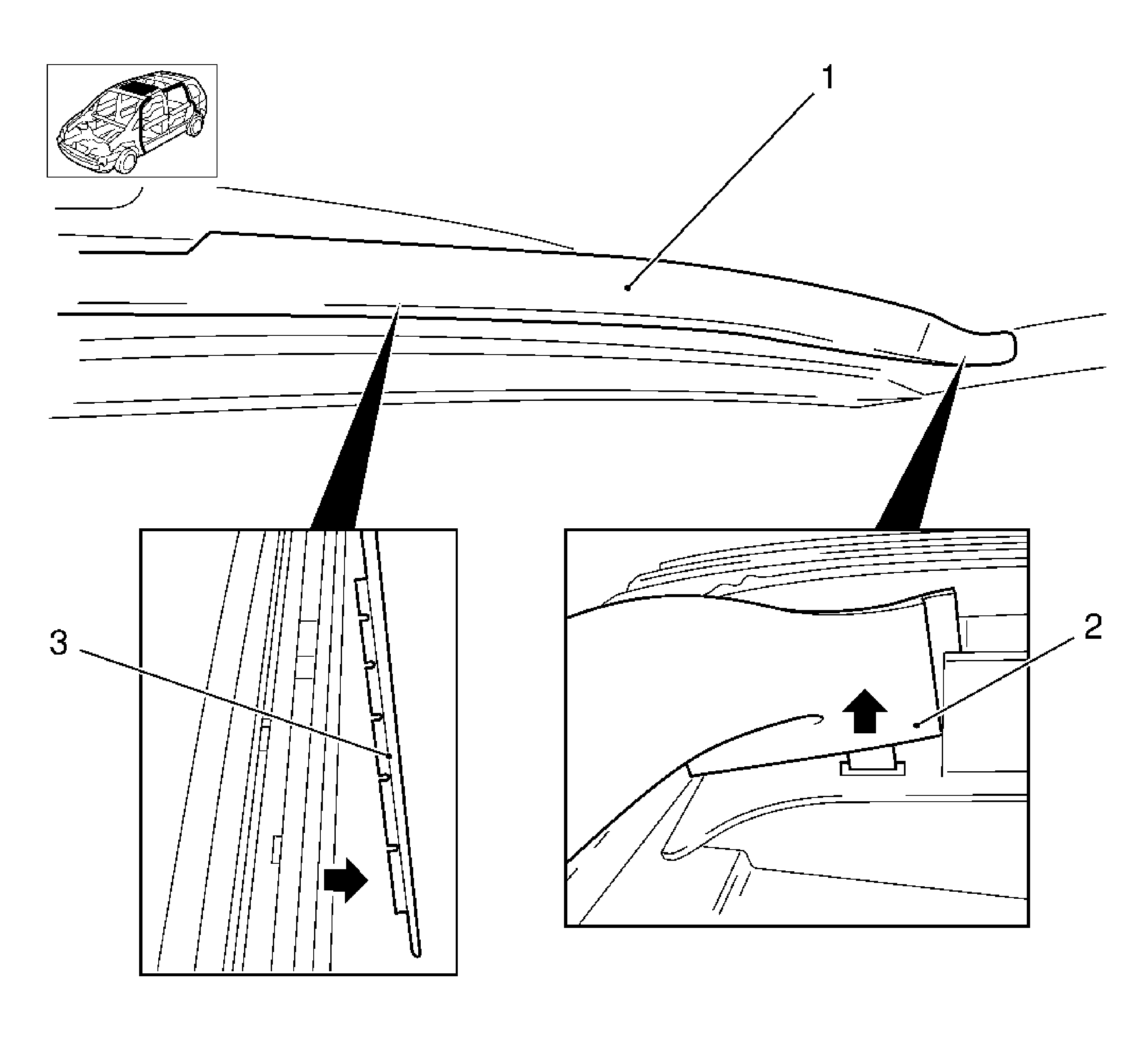 1

3

2