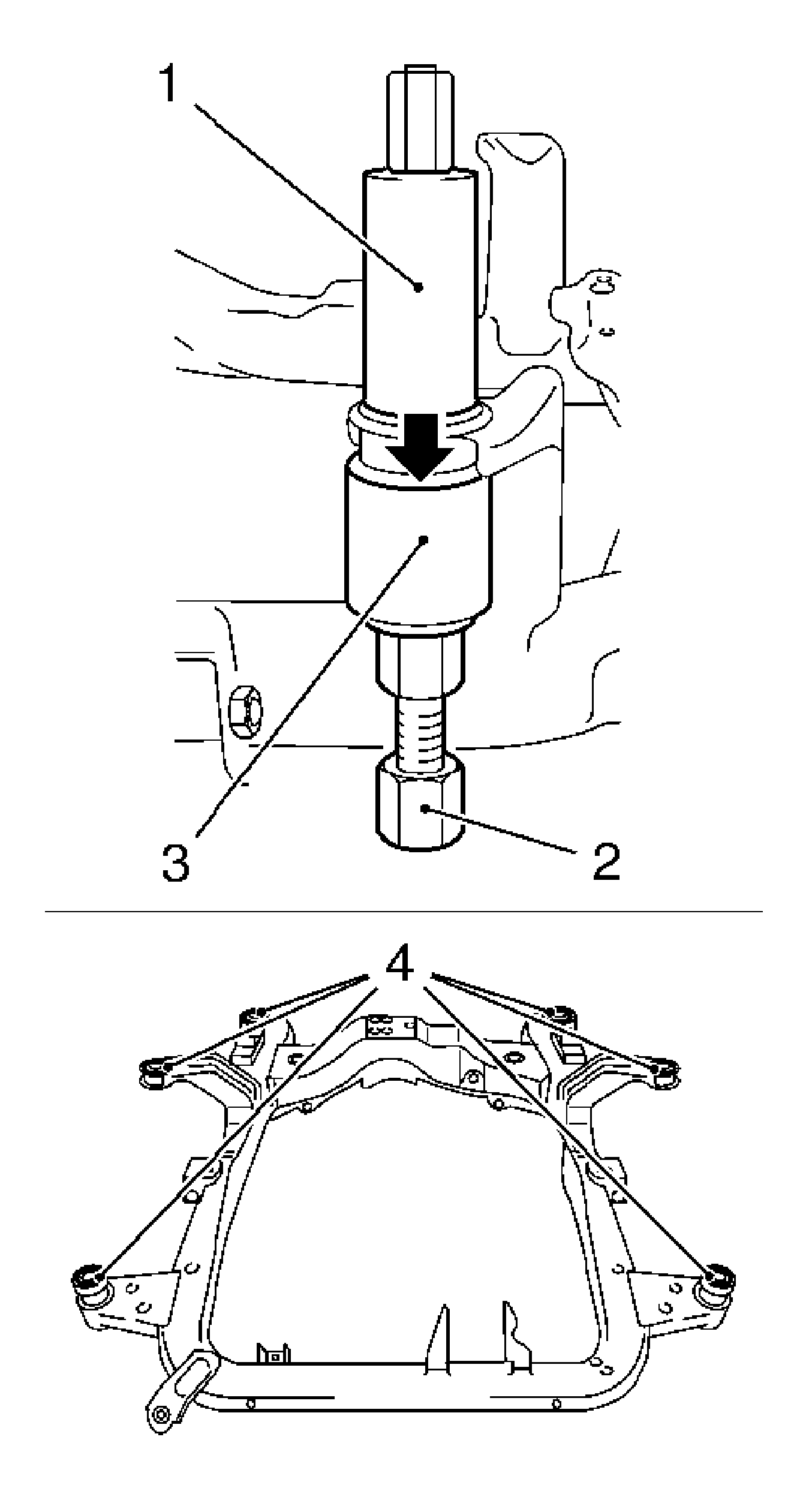 1
3
2
4