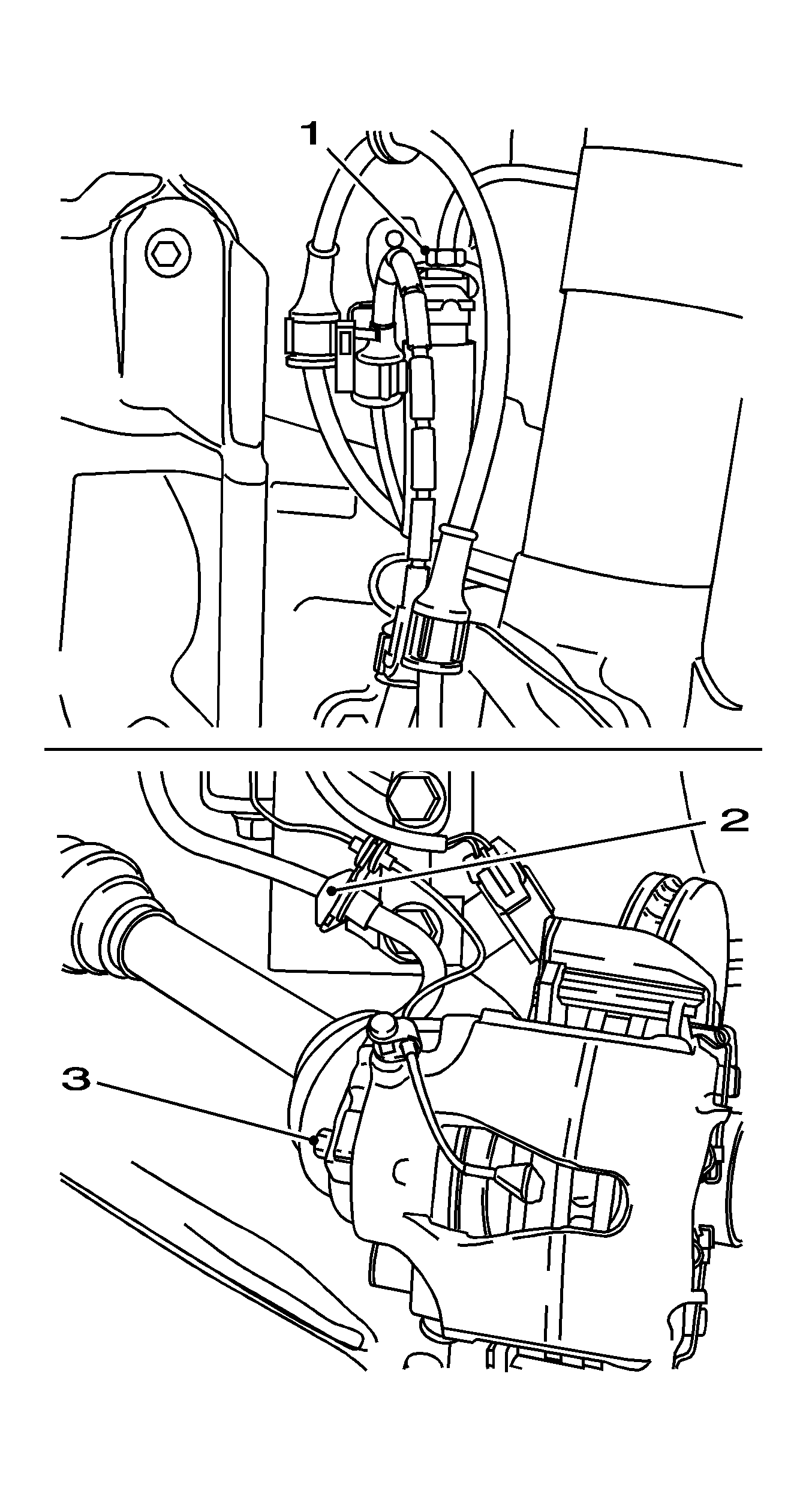 1

2

3