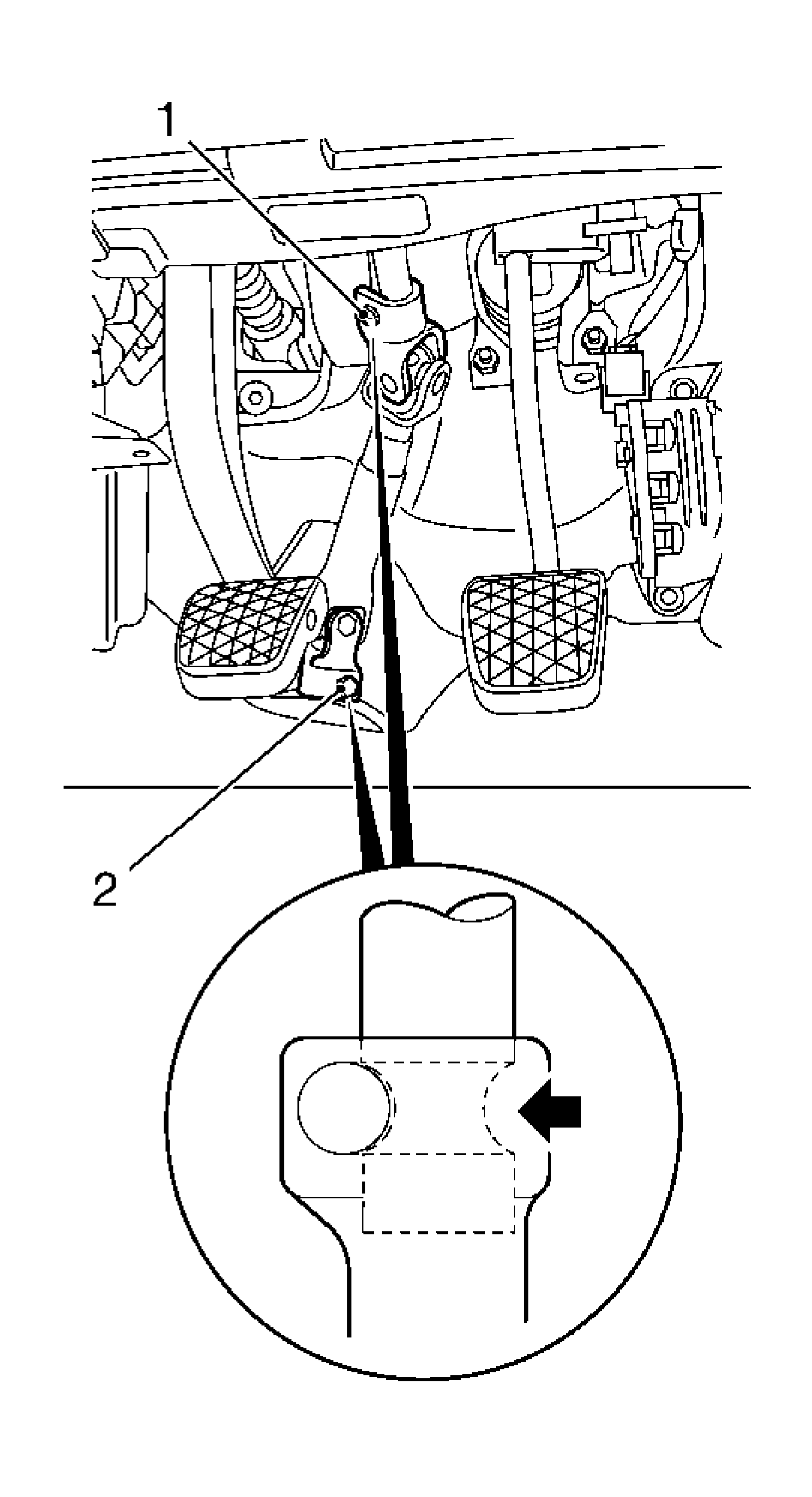 1

2