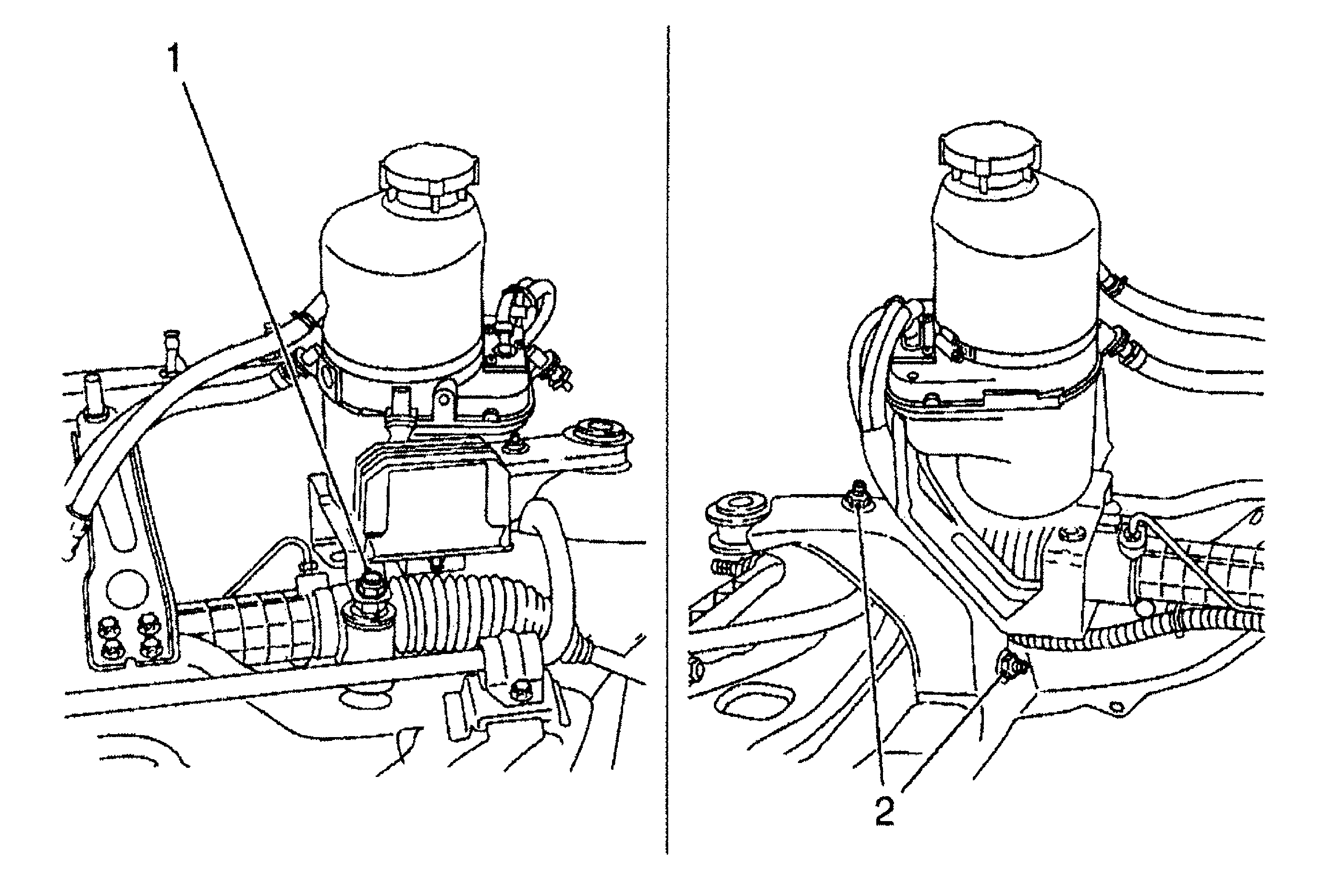 1

2