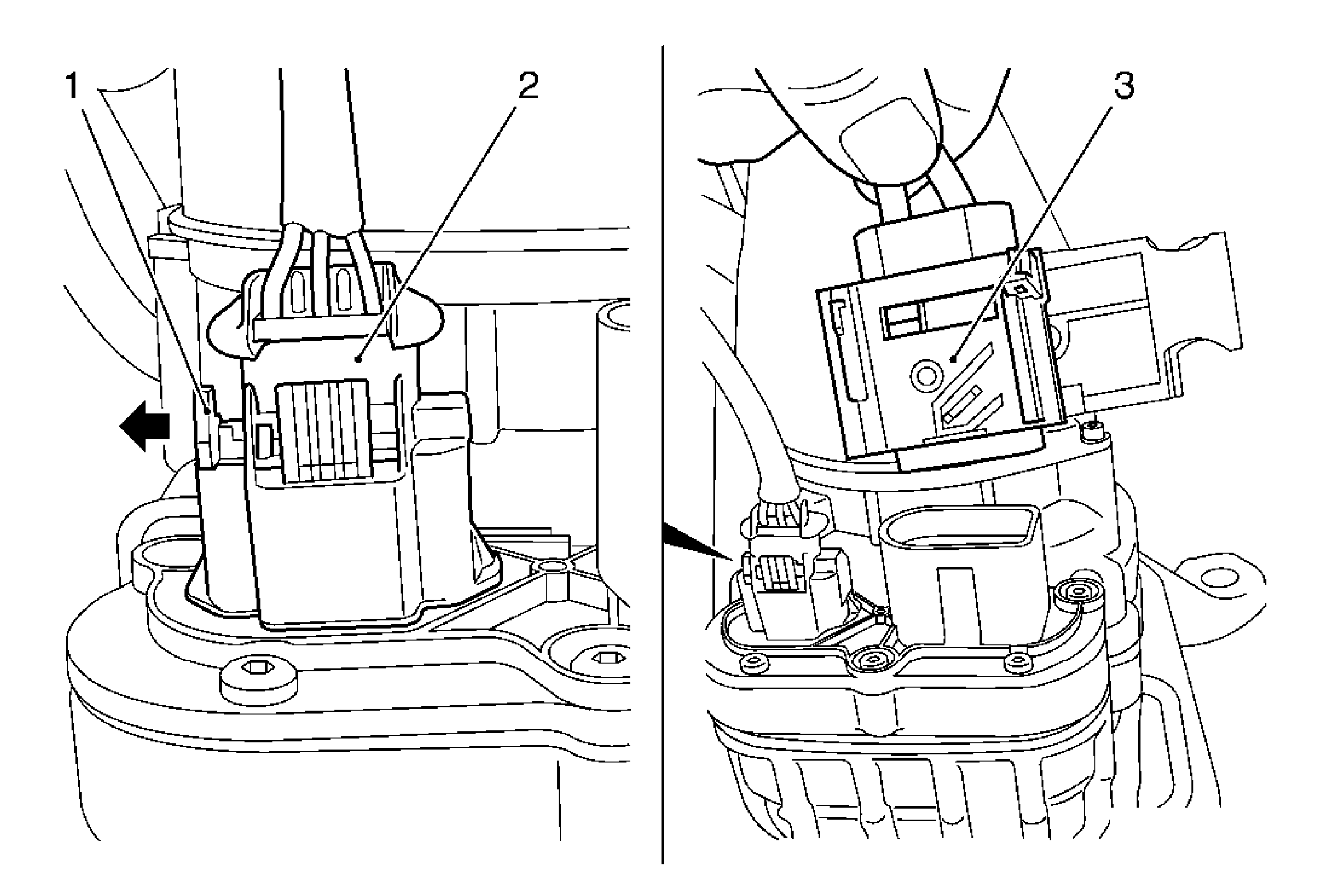 1
2
3