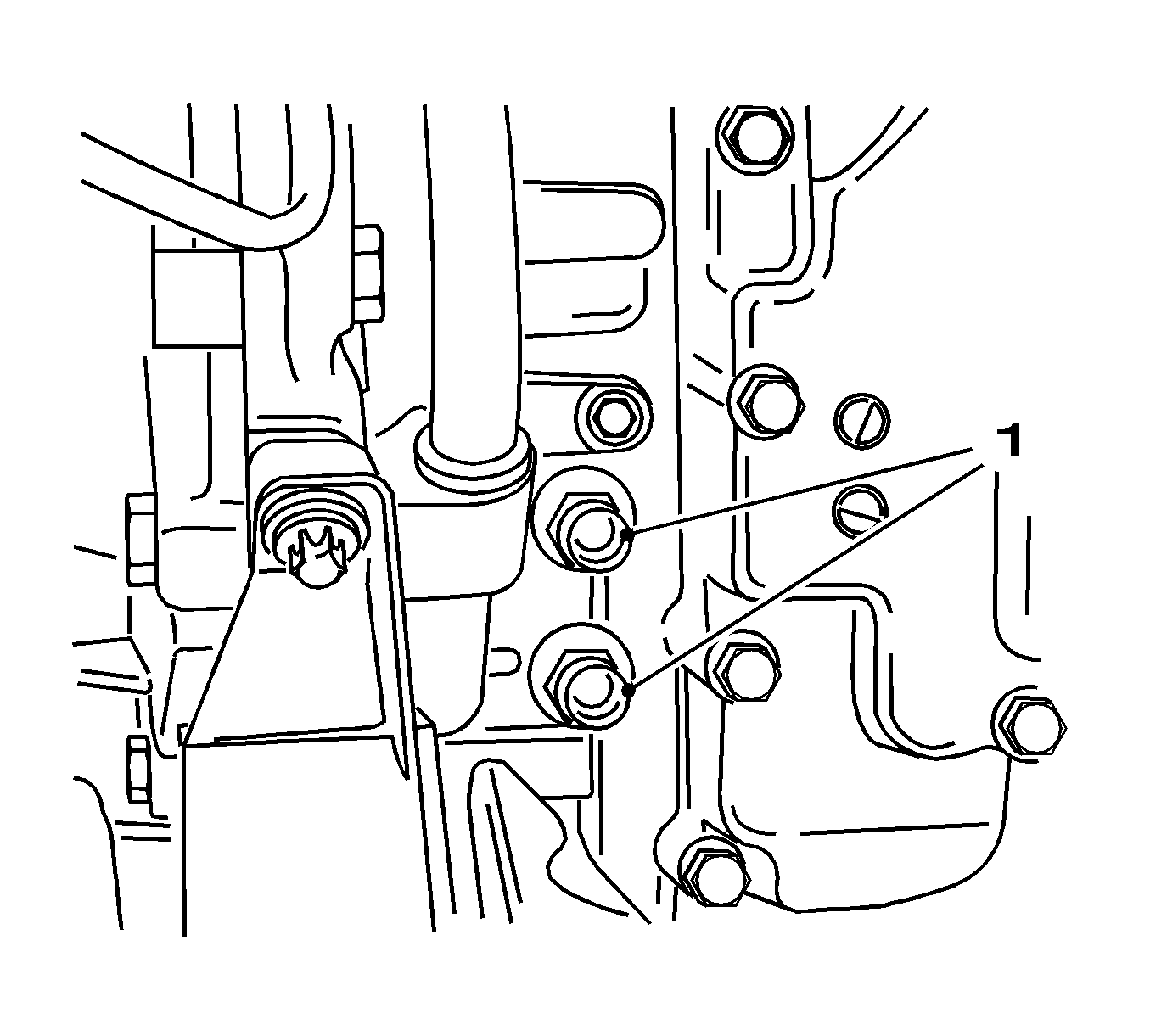 1