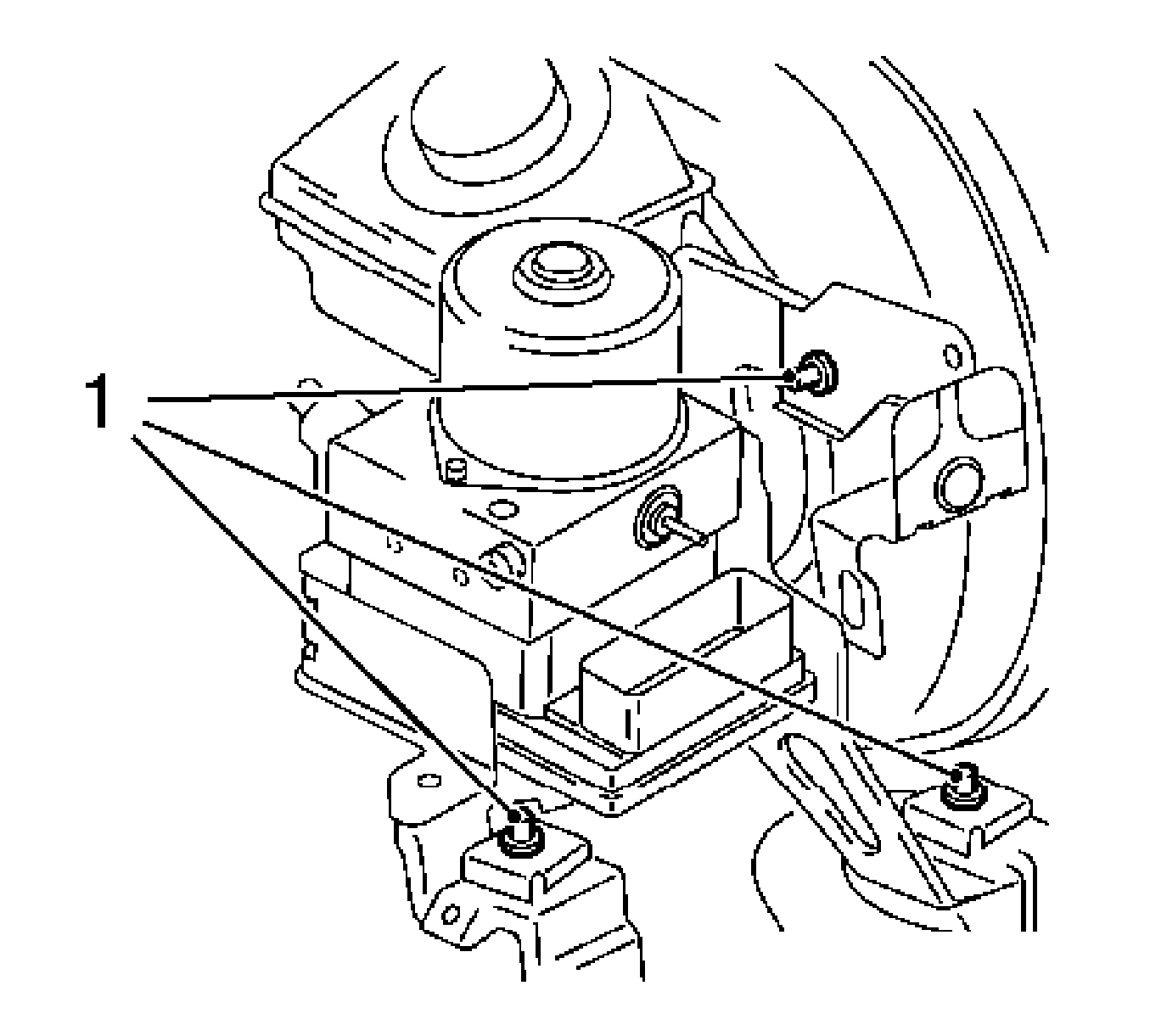 1