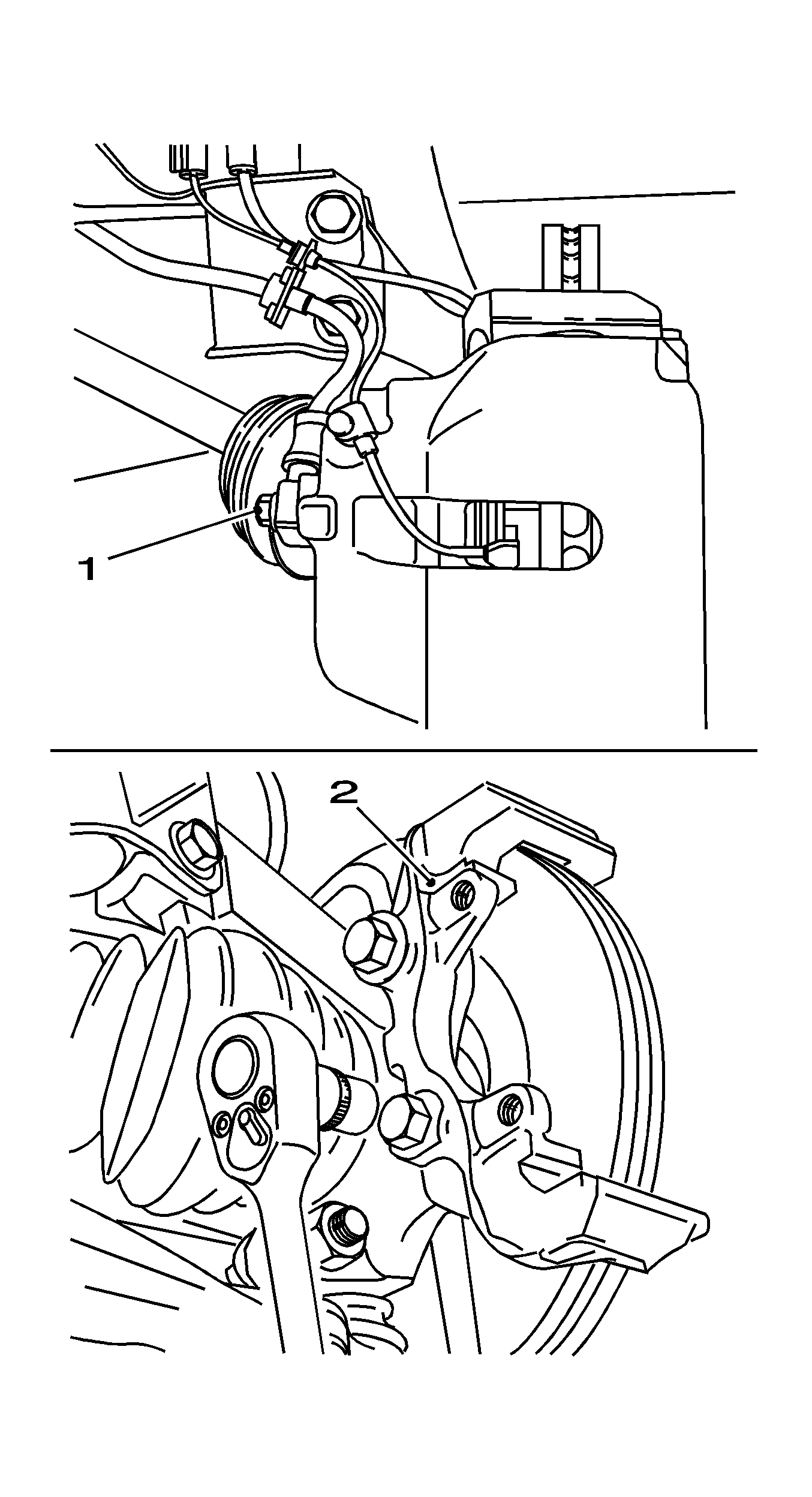 1

2