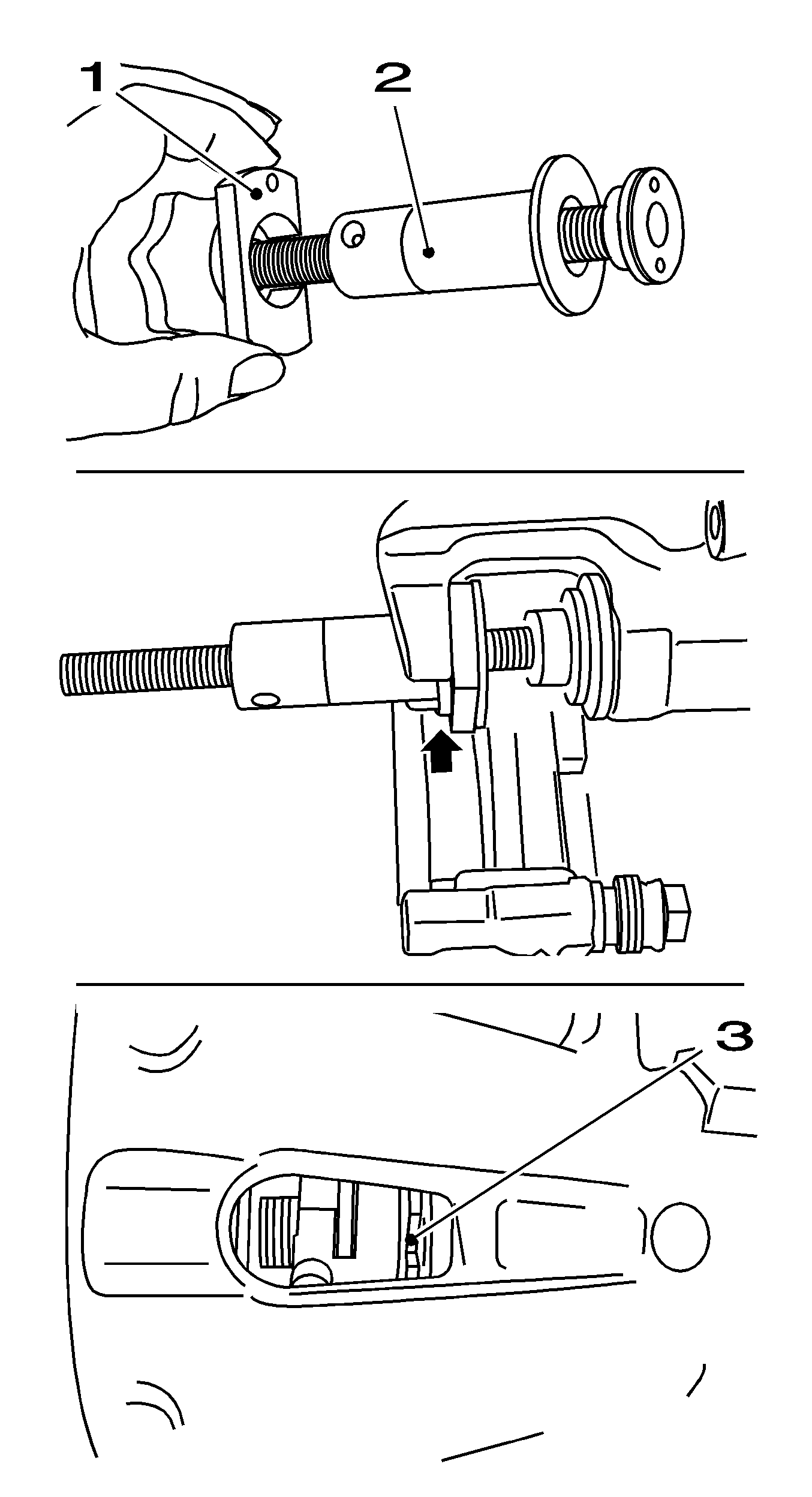 1
2
3