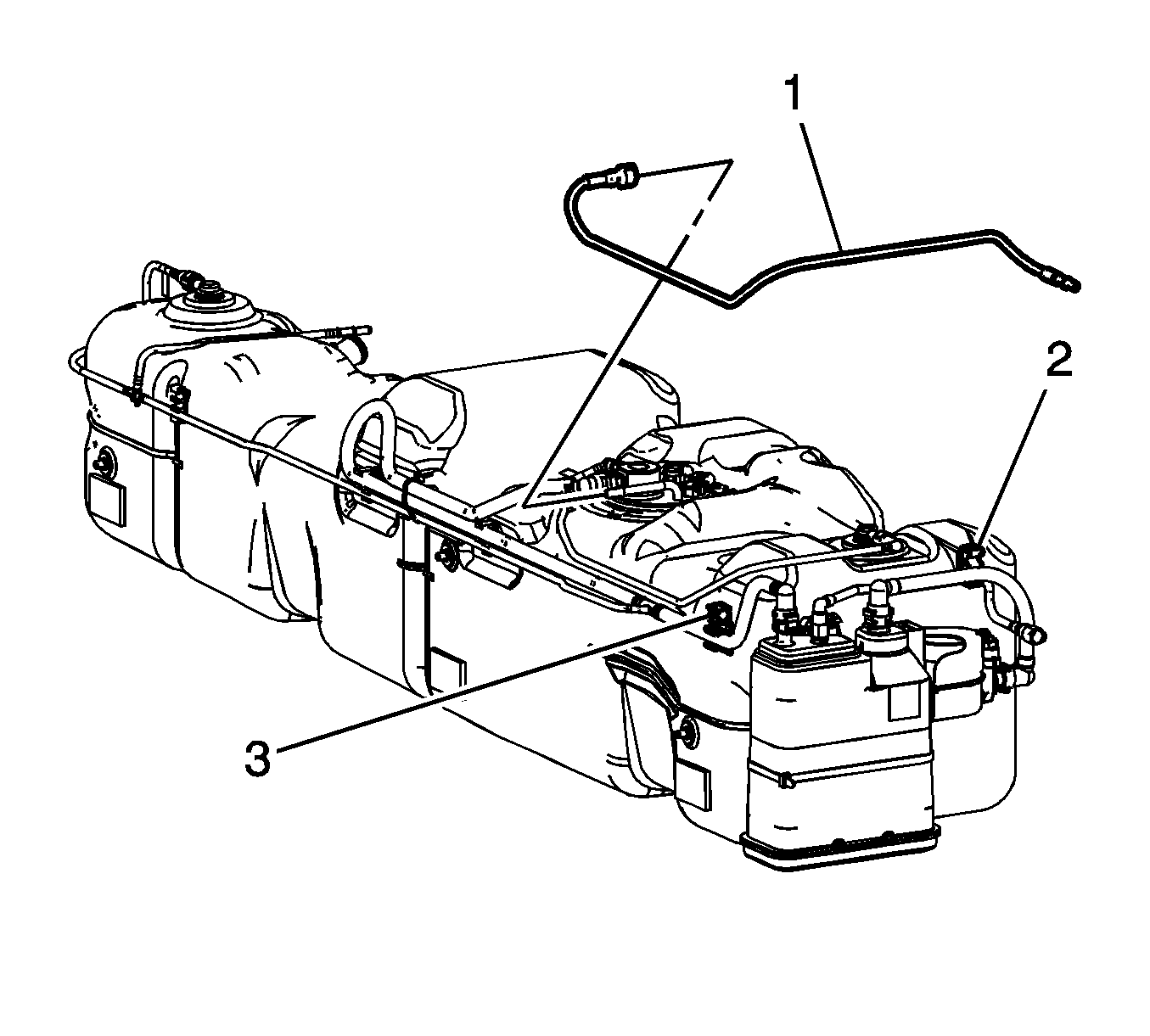 1
2
3