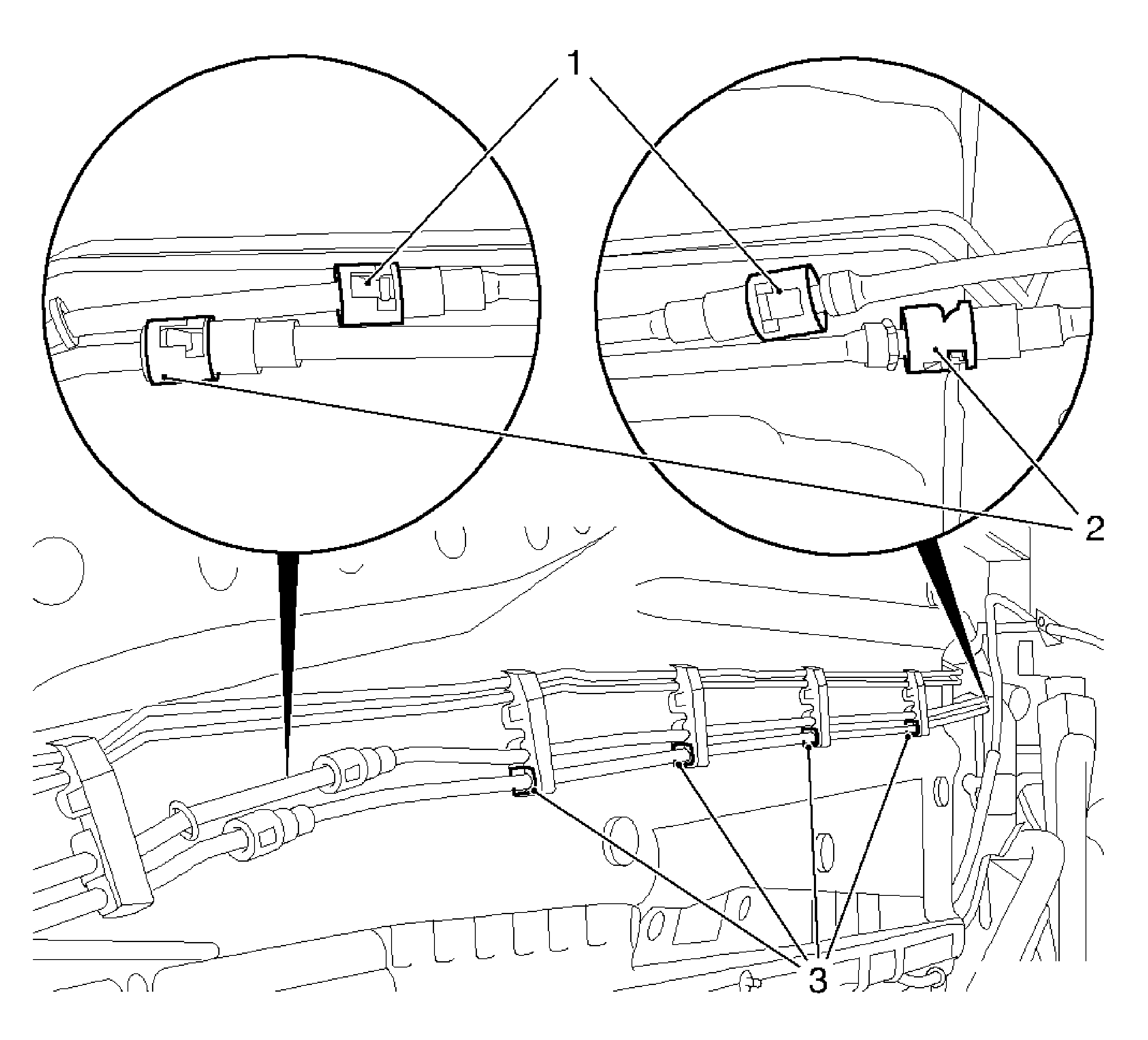 1

2

3