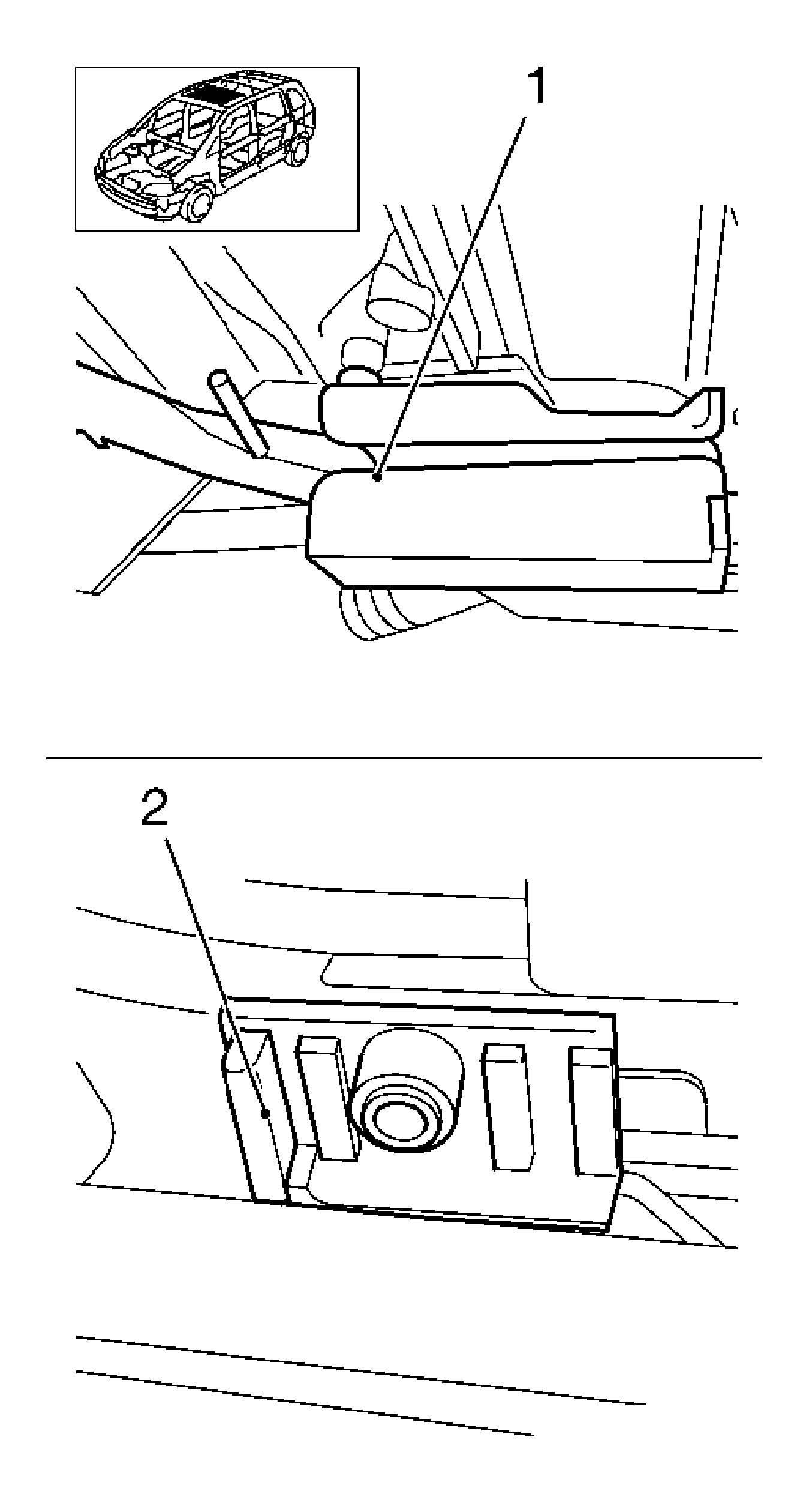 1

2