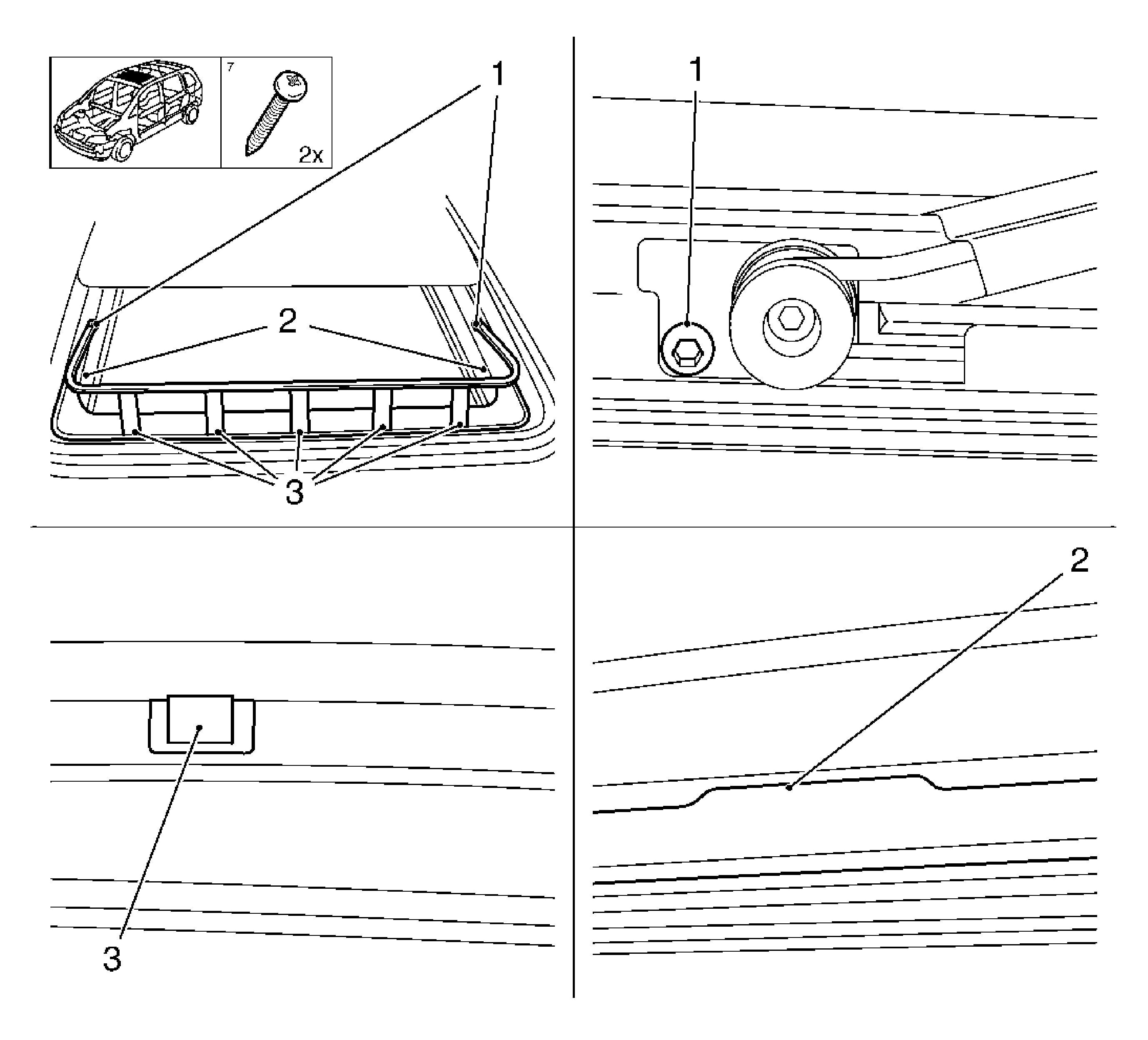 7
2x
1
2
3
1
3
2