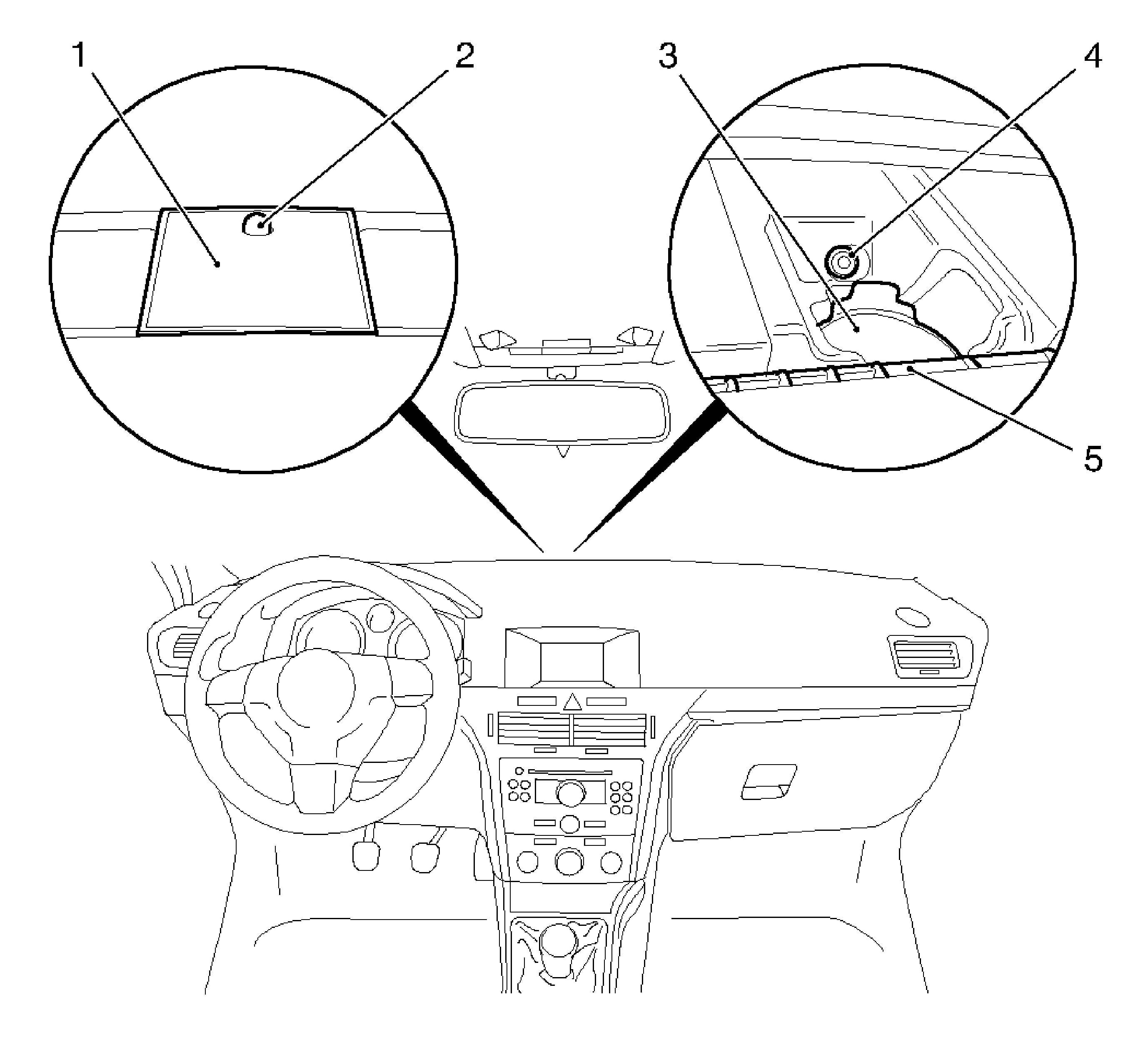 1
2
3
4
5