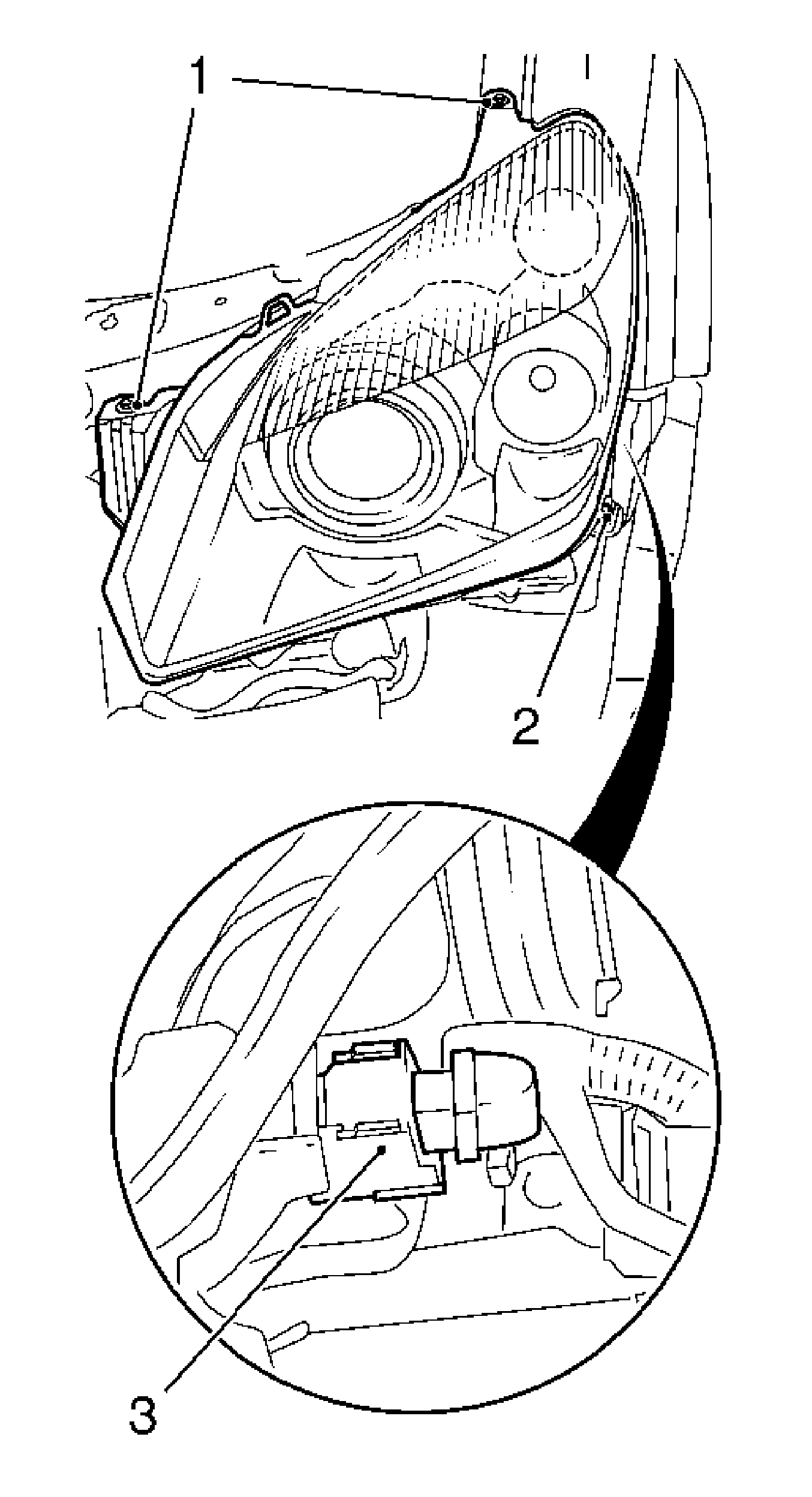 1
2
3