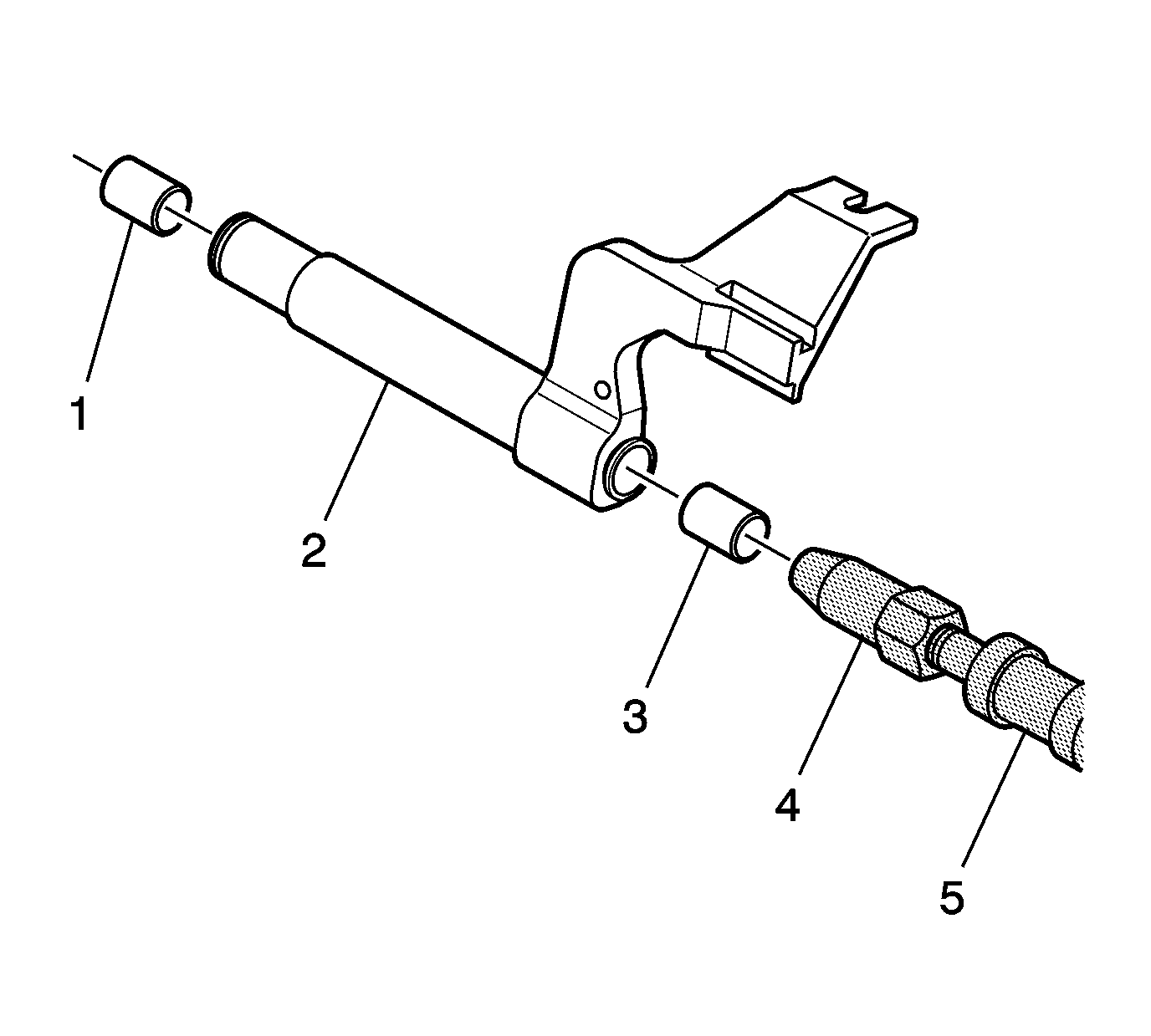 1
2
3
4
5