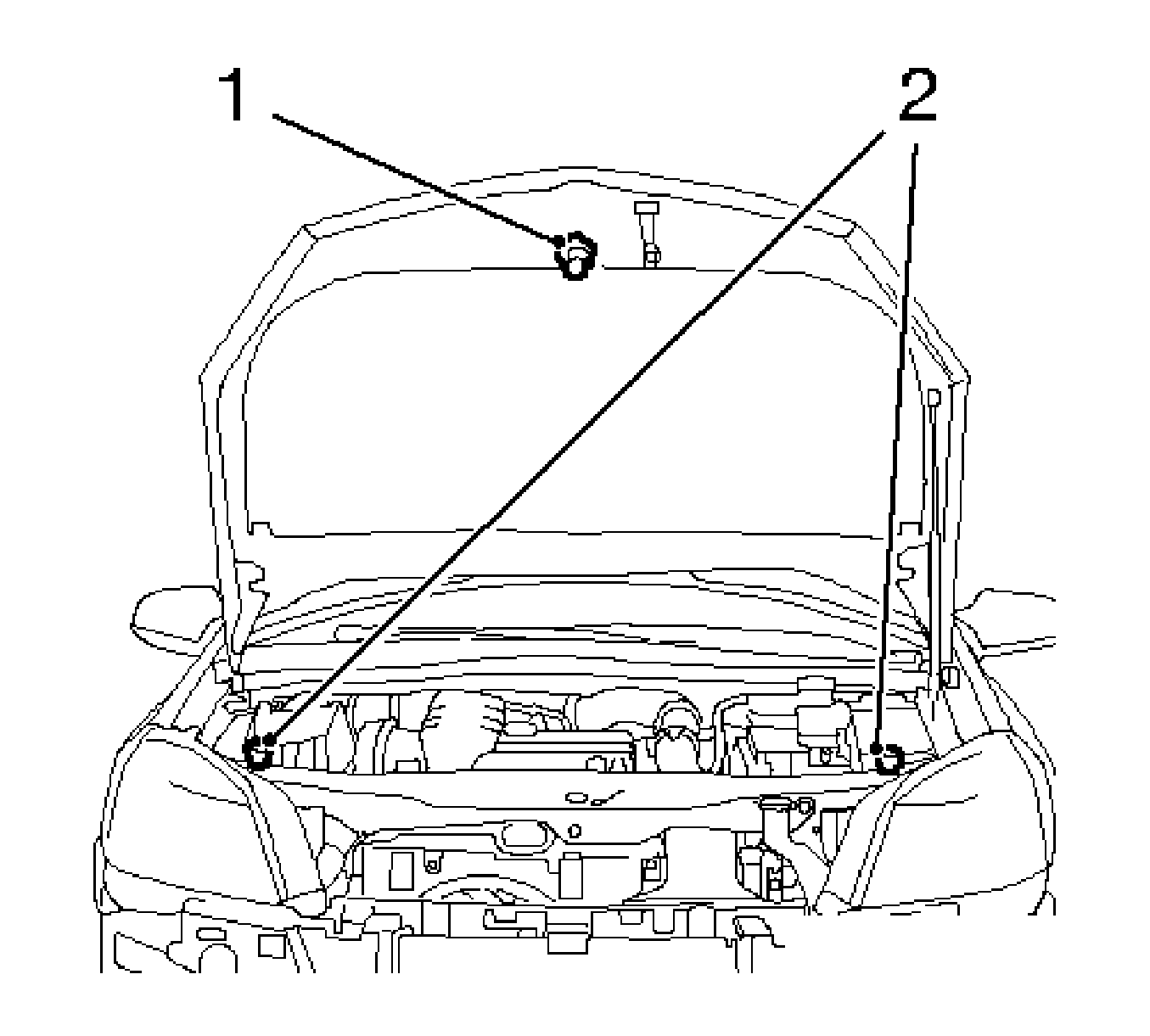 1
2