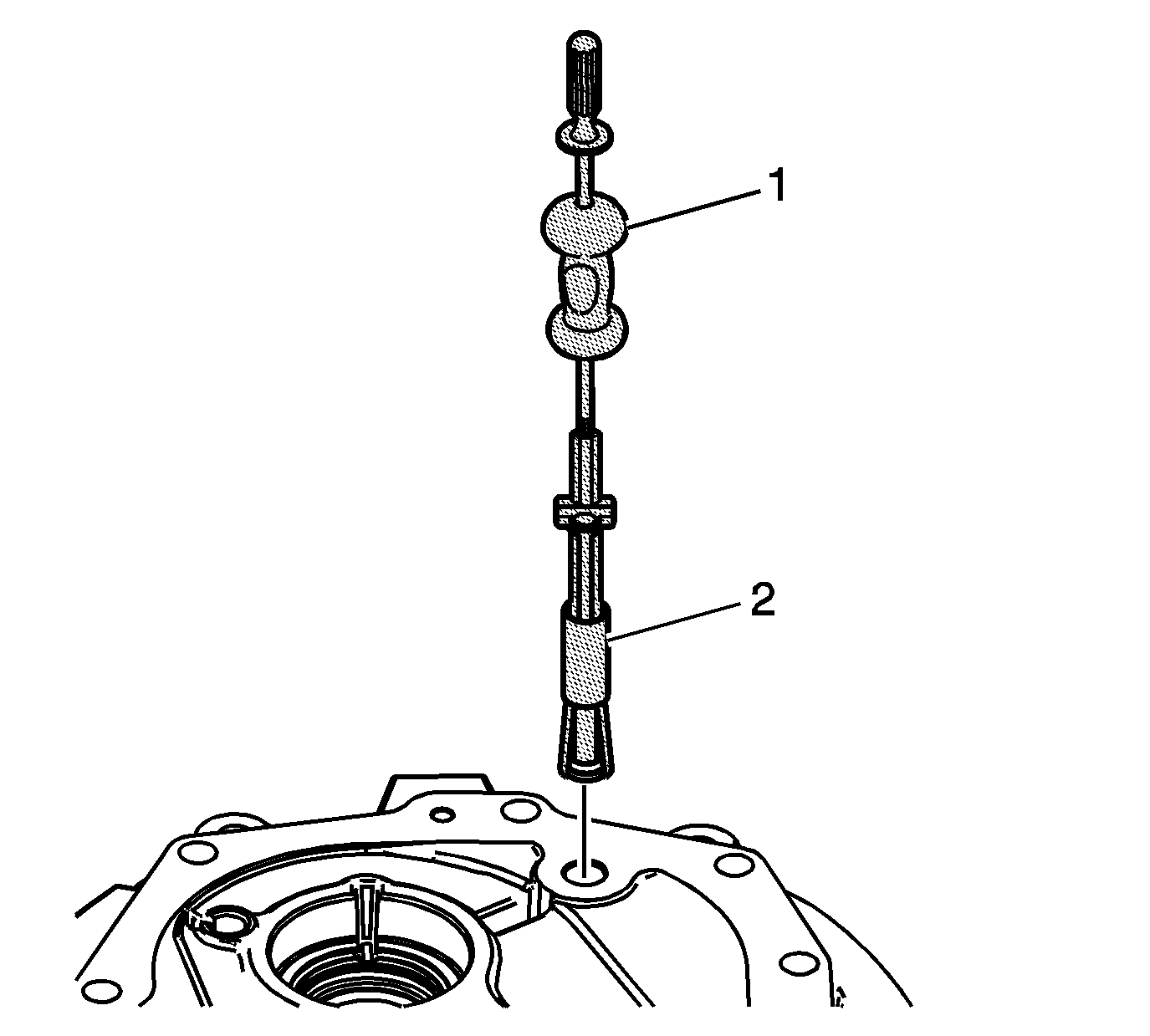 1

2