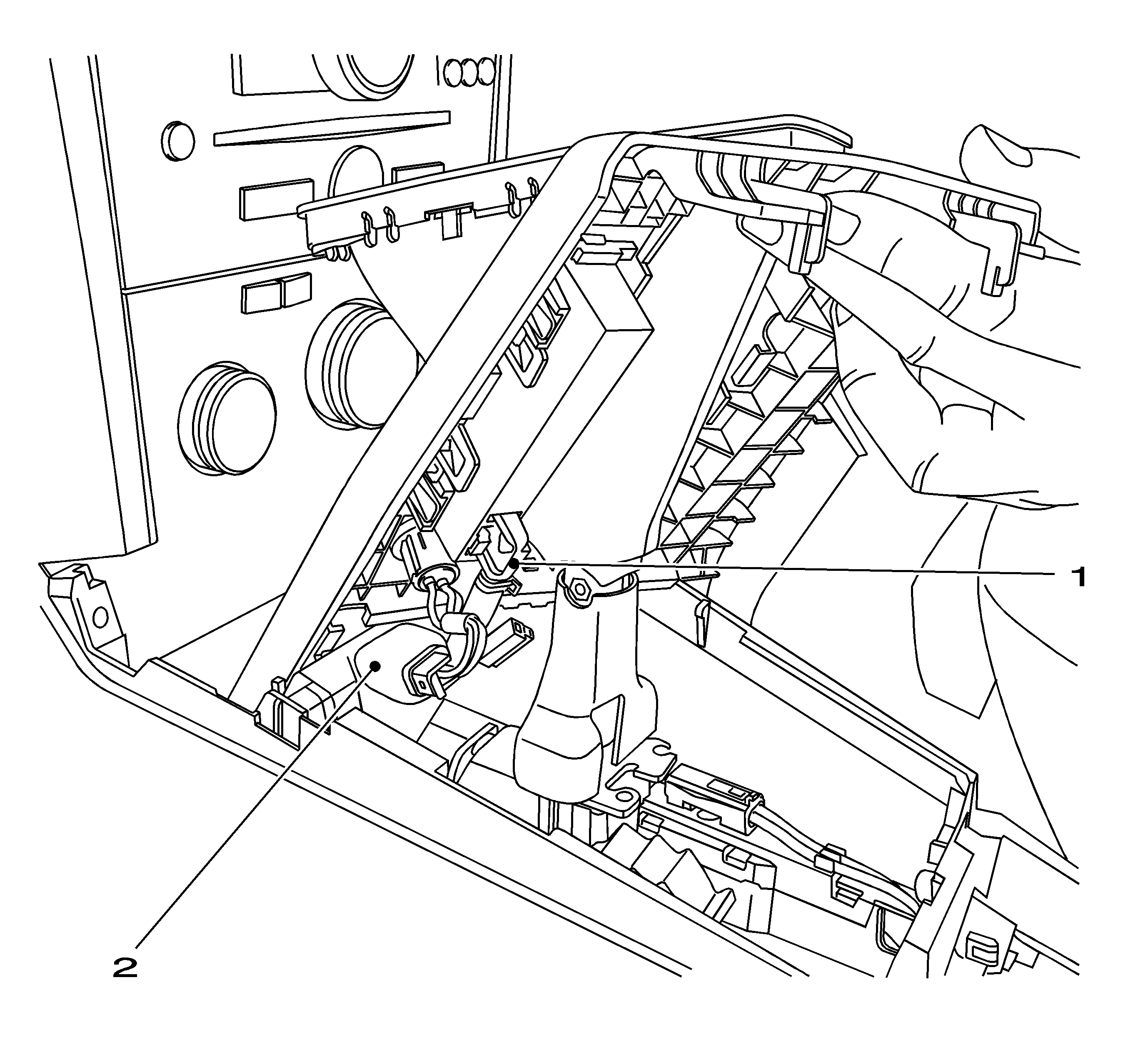 1

2