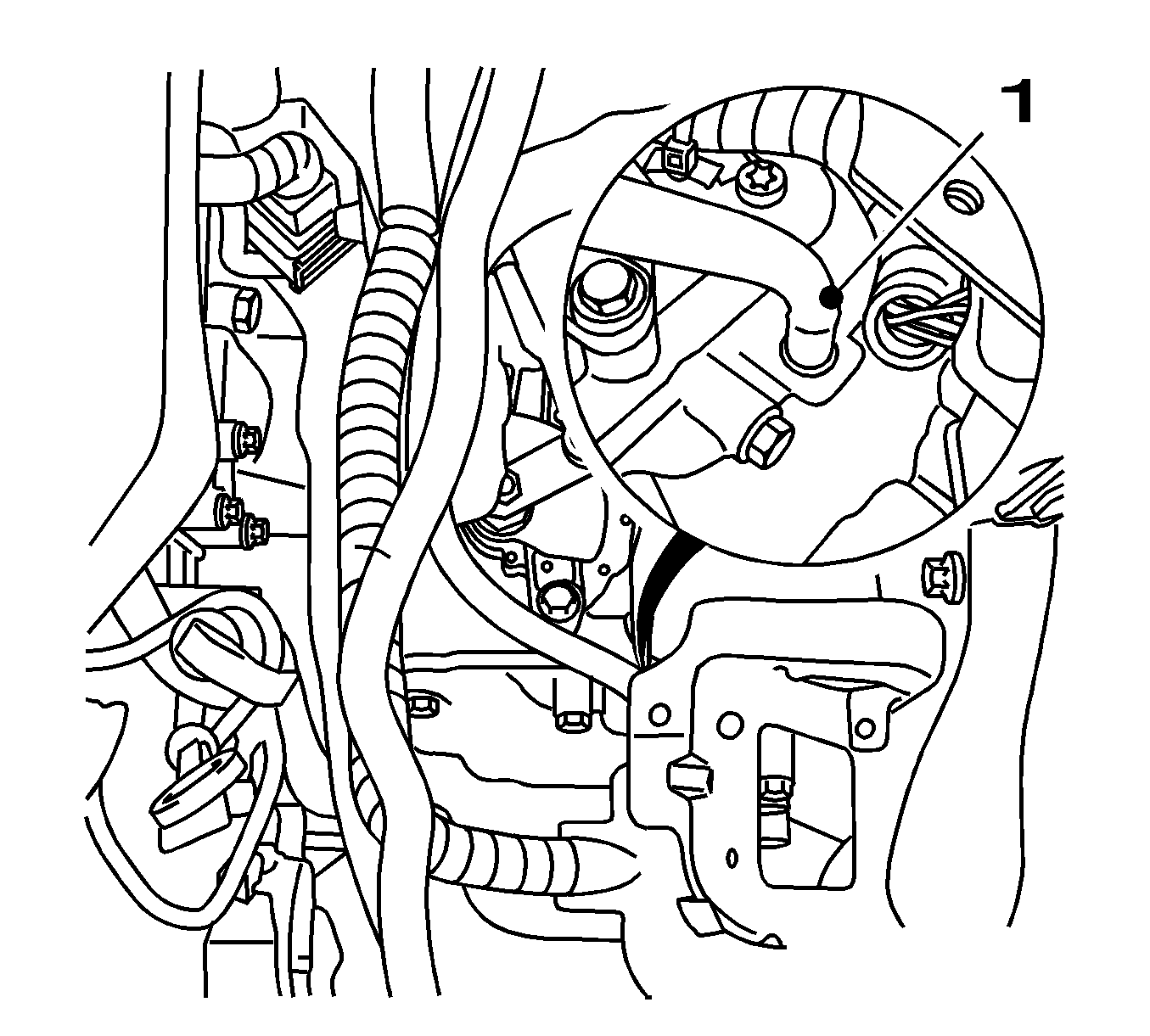 1